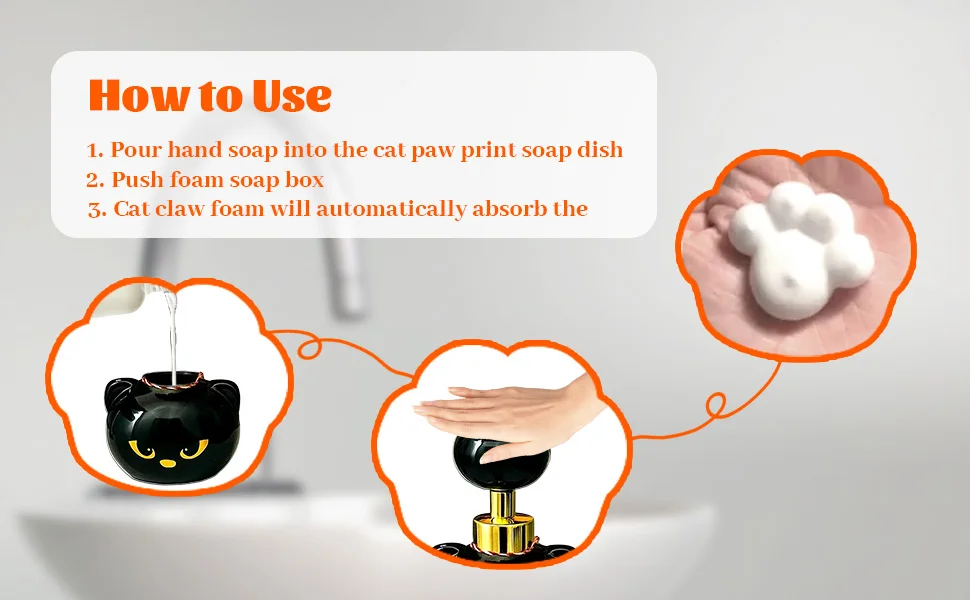 How to Use

1. Pour hand soap into the cat paw print soap dish
2. Push foam soap box
3. Cat claw foam will automatically absorb the