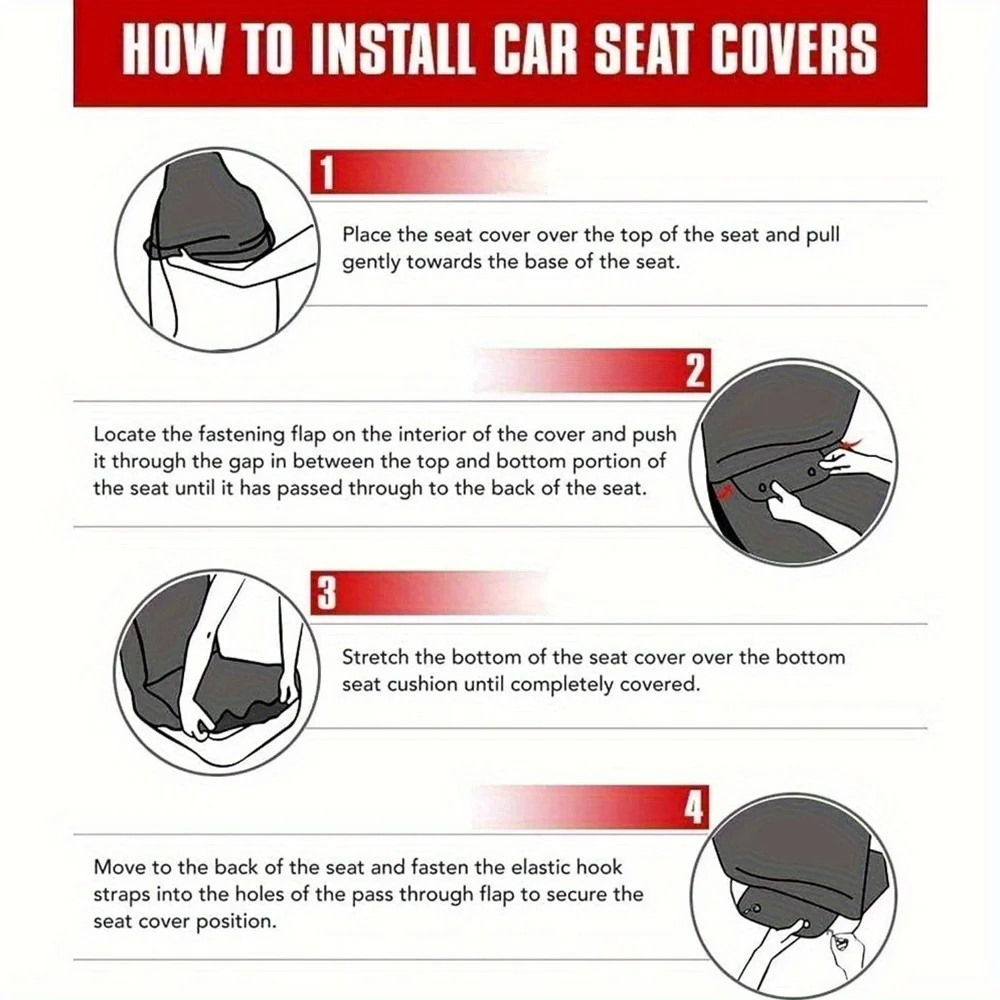 HOW TO INSTALL CAR SEAT COVERS

1

Place the seat cover over the top of the seat and pull gently towards the base of the seat.

2

Locate the fastening flap on the interior of the cover and push it through the gap in between the top and bottom portion of the seat until it has passed through to the back of the seat.

3

Stretch the bottom of the seat cover over the bottom seat cushion until completely covered.

4

Move to the back of the seat and fasten the elastic hook straps into the holes of the pass through flap to secure the seat cover position.