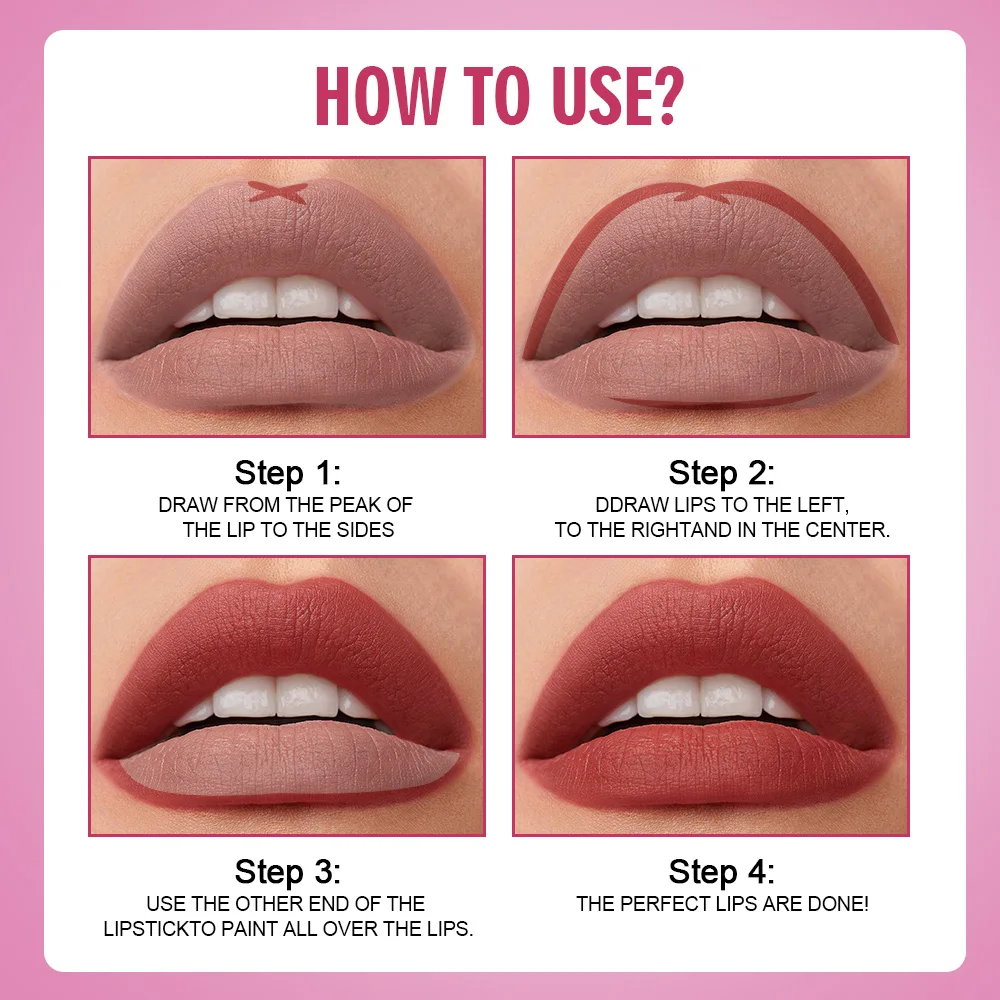 HOW TO USE?

Step 1:
DRAW FROM THE PEAK OF THE LIP TO THE SIDES

Step 2:
DDRAW LIPS TO THE LEFT, TO THE RIGHTAND IN THE CENTER.

Step 3:
USE THE OTHER END OF THE LIPSTICKTO PAINT ALL OVER THE LIPS.

Step 4:
THE PERFECT LIPS ARE DONE!