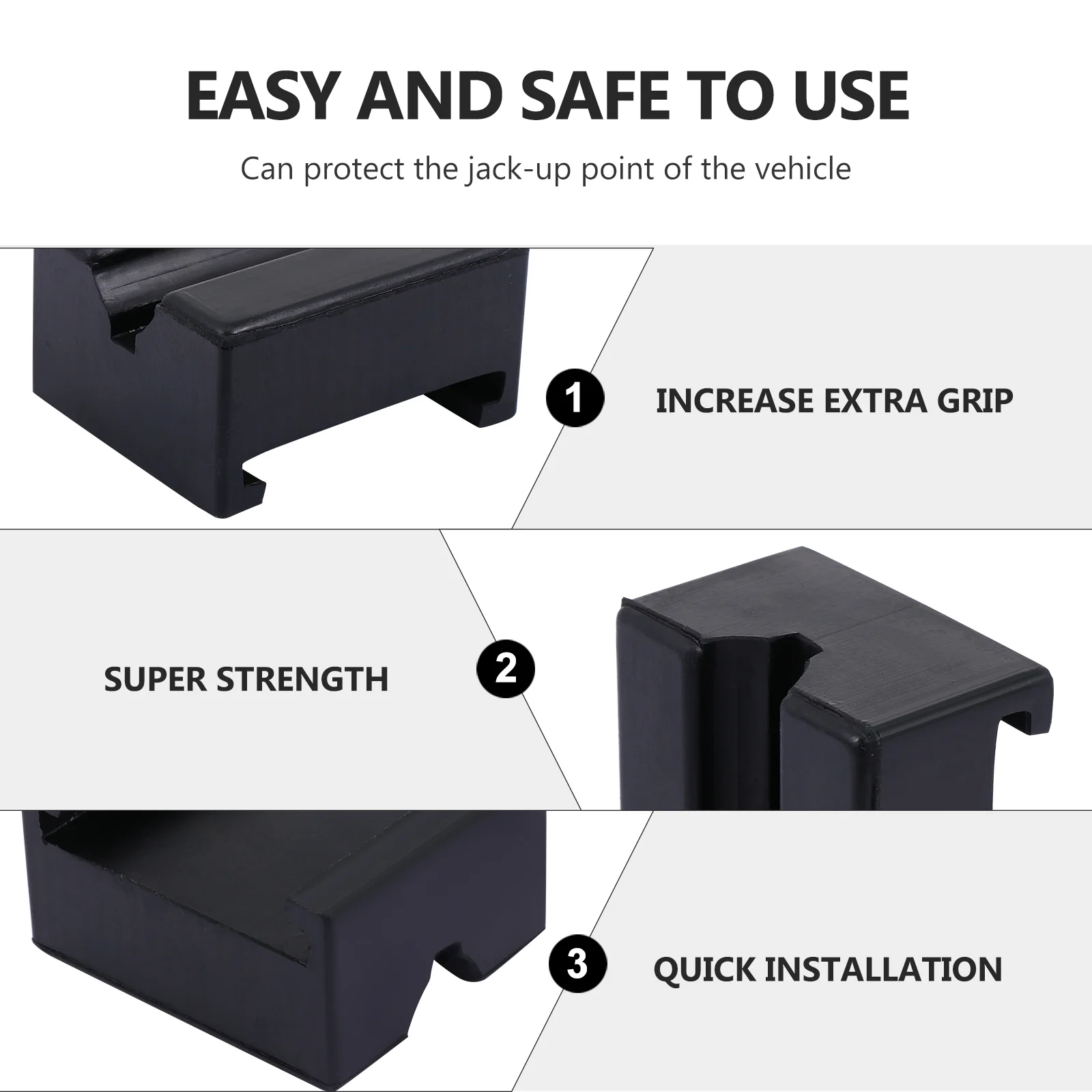 EASY AND SAFE TO USE

Can protect the jack-up point of the vehicle

1

INCREASE EXTRA GRIP

SUPER STRENGTH

2

3

QUICK INSTALLATION