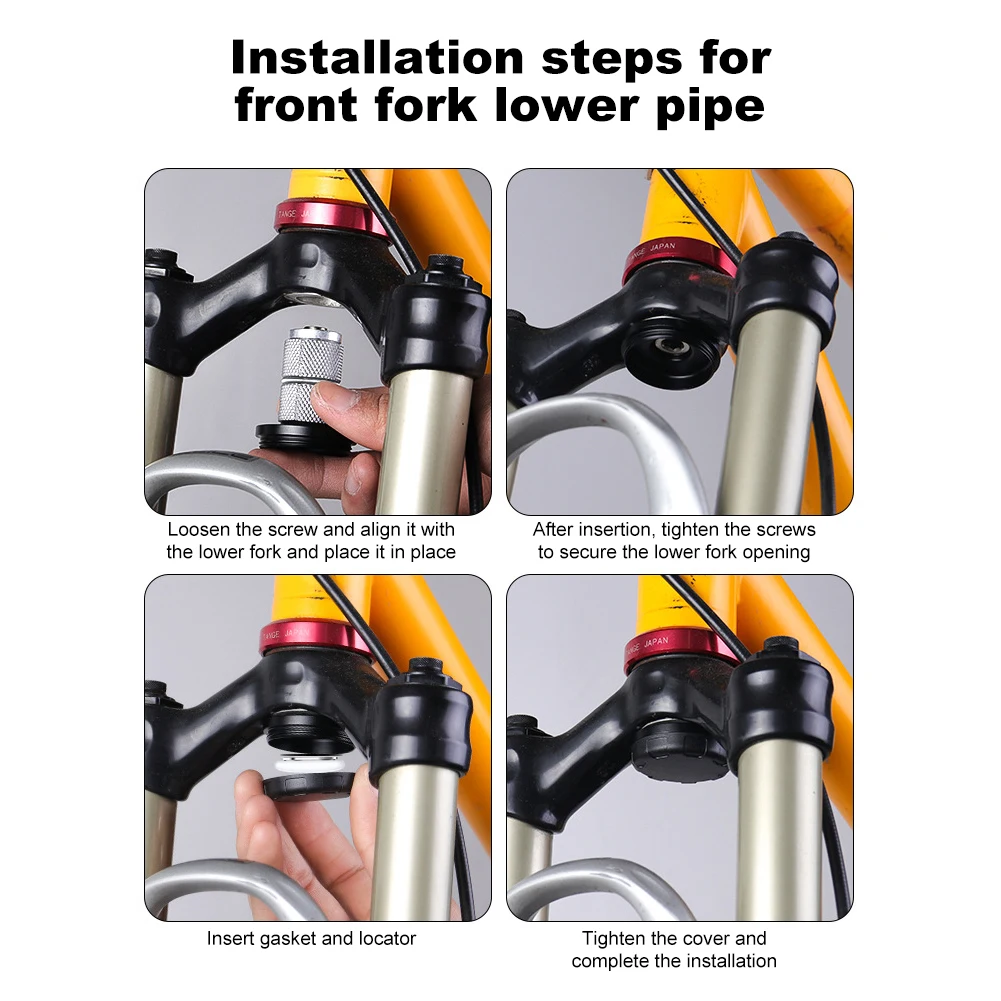 Installation steps for front fork lower pipe

TANGE JAPAN

Loosen the screw and align it with the lower fork and place it in place

TANGE JAPAN

After insertion, tighten the screws to secure the lower fork opening

TANGE JAPAN

Insert gasket and locator

TANGE JAPAN

Tighten the cover and complete the installation