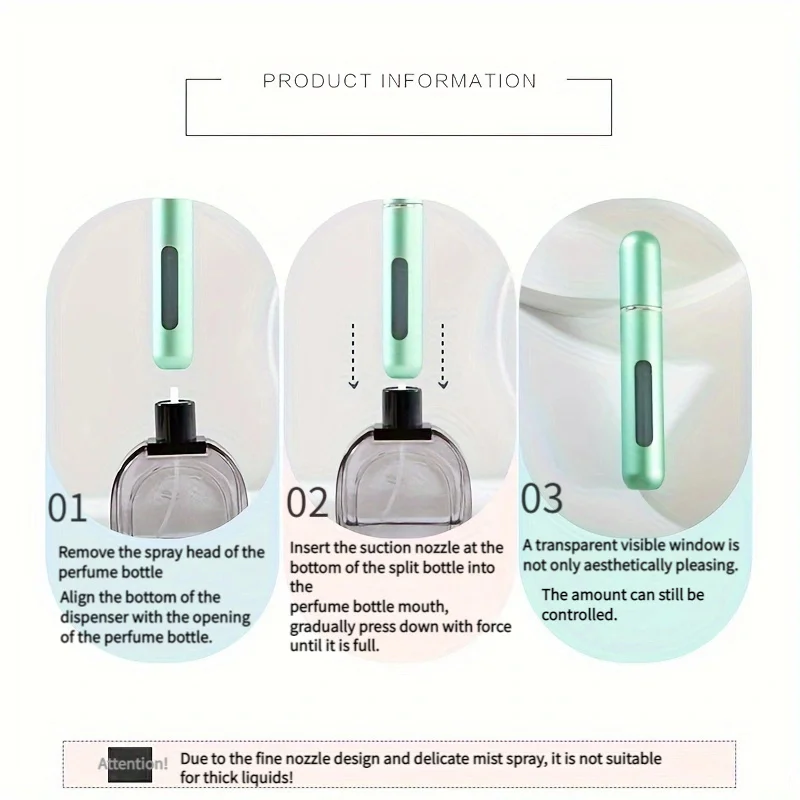 PRODUCT INFORMATION

01

Remove the spray head of the perfume bottle

Align the bottom of the dispenser with the opening of the perfume bottle.

02

Insert the suction nozzle at the bottom of the split bottle into the perfume bottle mouth, gradually press down with force until it is full.

03

A transparent visible window is not only aesthetically pleasing.

The amount can still be controlled.

Attention! Due to the fine nozzle design and delicate mist spray, it is not suitable for thick liquids!