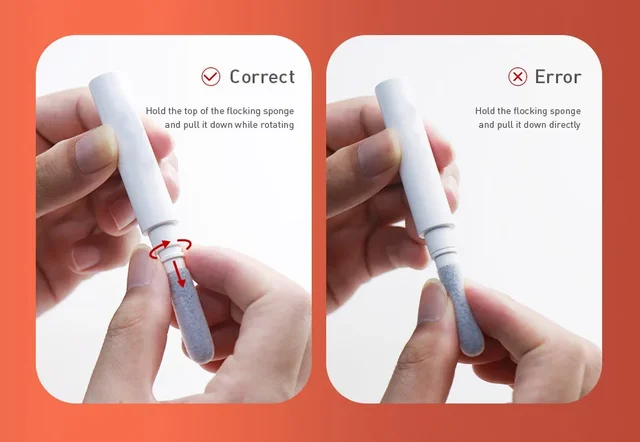 Correct

Hold the top of the flocking sponge and pull it down while rotating

Error

Hold the flocking sponge and pull it down directly