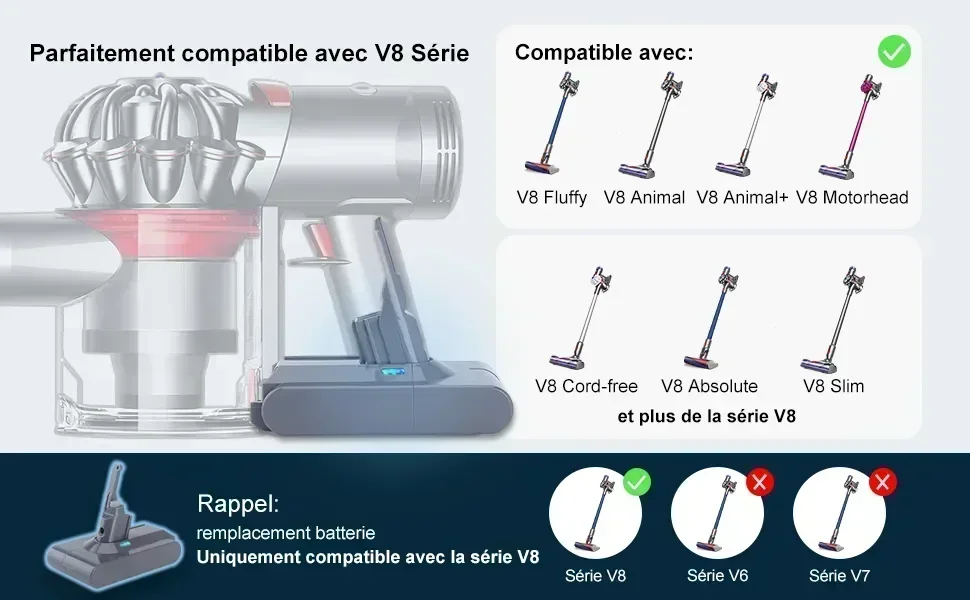 Parfaitement compatible avec V8 Série

Compatible avec:

V8 Fluffy
V8 Animal
V8 Animal+
V8 Motorhead

V8 Cord-free
V8 Absolute
V8 Slim

et plus de la série V8

Rappel:
remplacement batterie
Uniquement compatible avec la série V8

Série V8
Série V6
Série V7