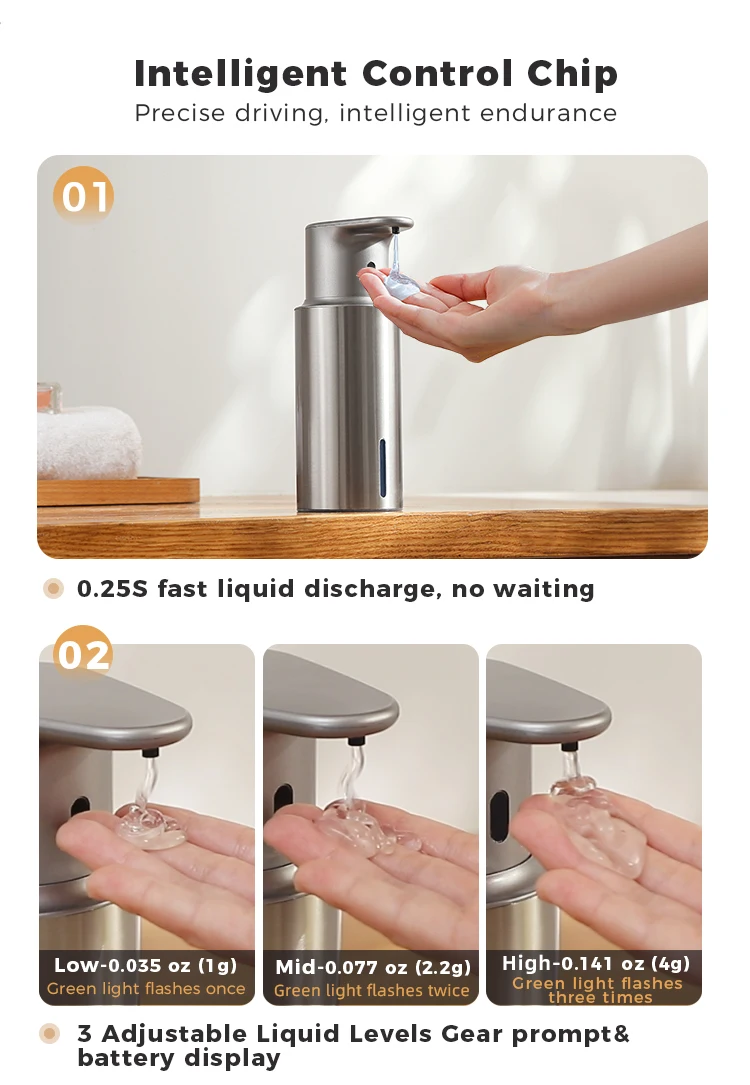 Intelligent Control Chip
Precise driving, intelligent endurance

01

0.25S fast liquid discharge, no waiting

02

Low-0.035 oz (1g)
Green light flashes once

Mid-0.077 oz (2.2g)
Green light flashes twice

High-0.141 oz (4g)
Green light flashes three times

3 Adjustable Liquid Levels Gear prompt& battery display