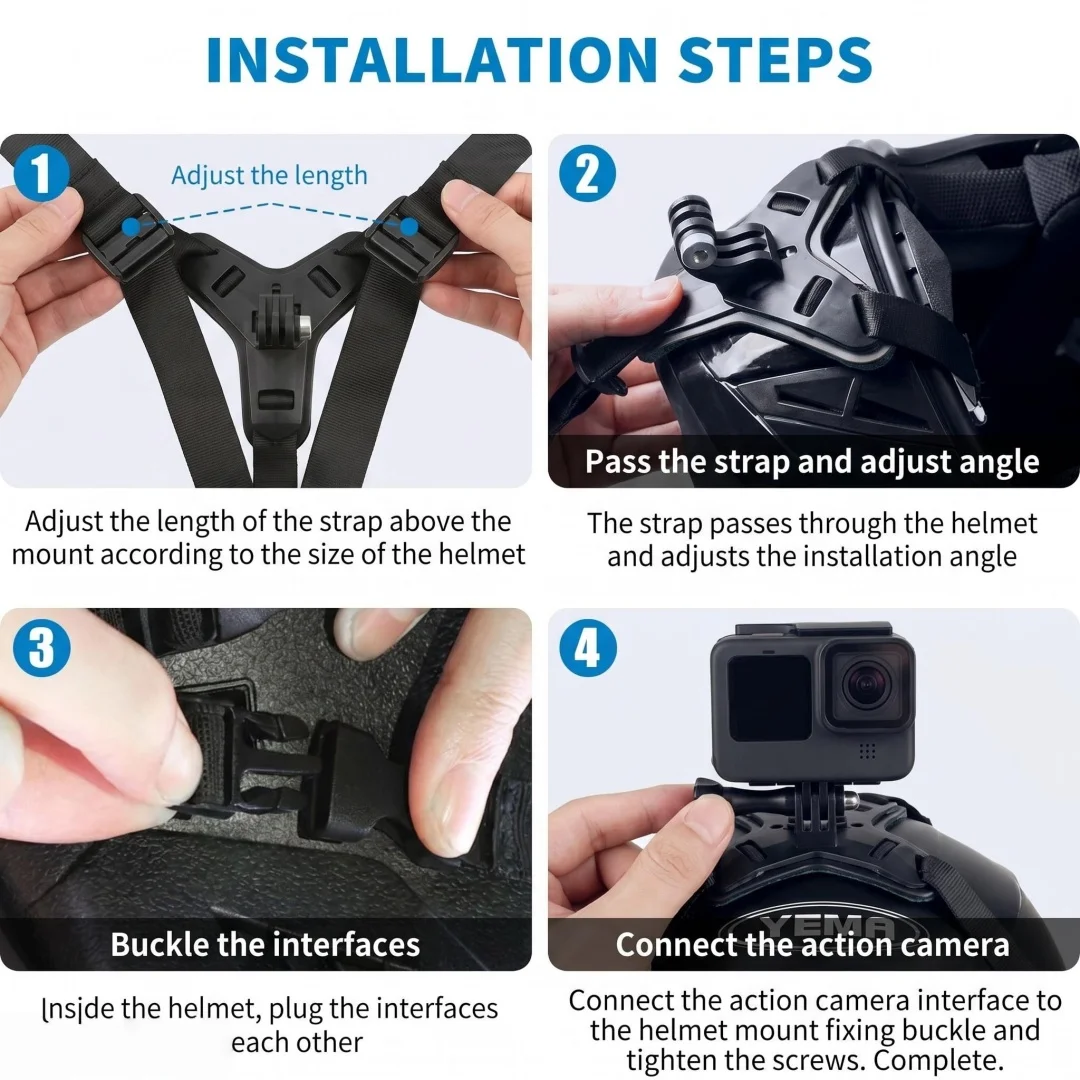 INSTALLATION STEPS

1
Adjust the length

Adjust the length of the strap above the mount according to the size of the helmet

2
Pass the strap and adjust angle

The strap passes through the helmet and adjusts the installation angle

3
Buckle the interfaces

Inside the helmet, plug the interfaces each other

4
YEMA
Connect the action camera

Connect the action camera interface to the helmet mount fixing buckle and tighten the screws. Complete.