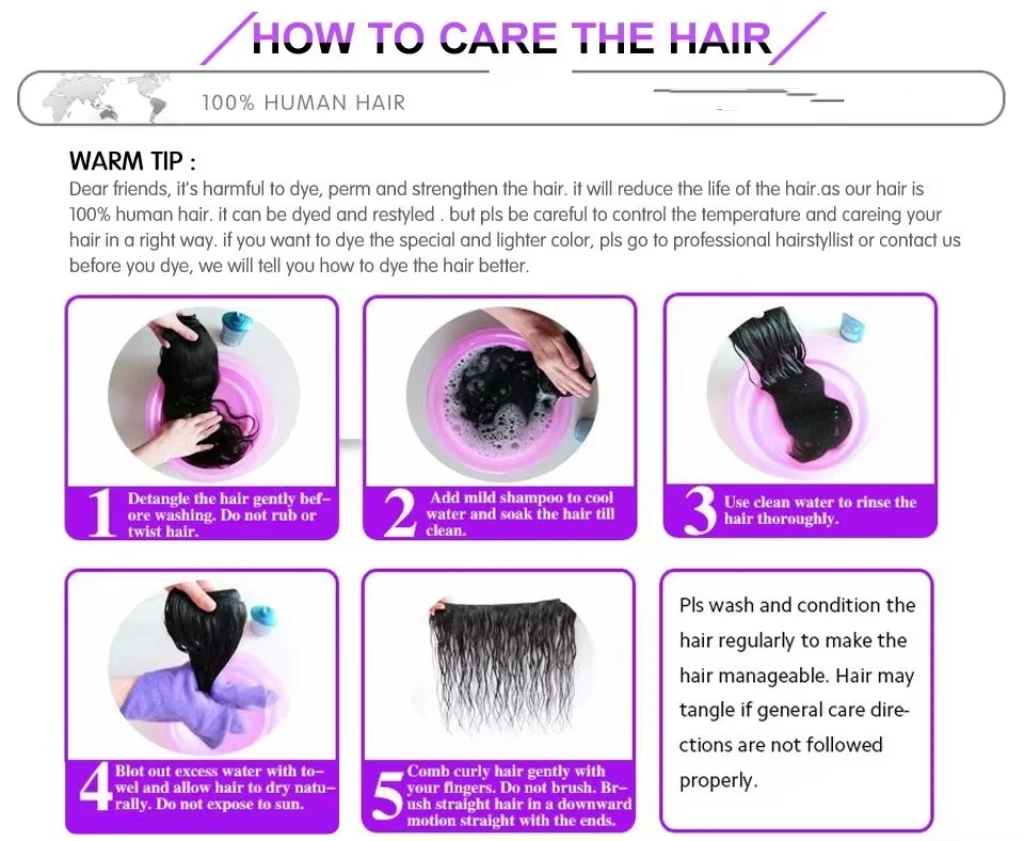 HOW TO CARE THE HAIR

100% HUMAN HAIR

WARM TIP :
Dear friends, it's harmful to dye, perm and strengthen the hair. it will reduce the life of the hair.as our hair is 100% human hair. it can be dyed and restyled . but pls be careful to control the temperature and careing your hair in a right way. if you want to dye the special and lighter color, pls go to professional hairstyllist or contact us before you dye, we will tell you how to dye the hair better.

1 Detangle the hair gently before washing. Do not rub or twist hair.

2 Add mild shampoo to cool water and soak the hair till clean.

3 Use clean water to rinse the hair thoroughly.

4 Blot out excess water with towel and allow hair to dry naturally. Do not expose to sun.

5 Comb curly hair gently with your fingers. Do not brush. Brush straight hair in a downward motion straight with the ends.

Pls wash and condition the hair regularly to make the hair manageable. Hair may tangle if general care directions are not followed properly.