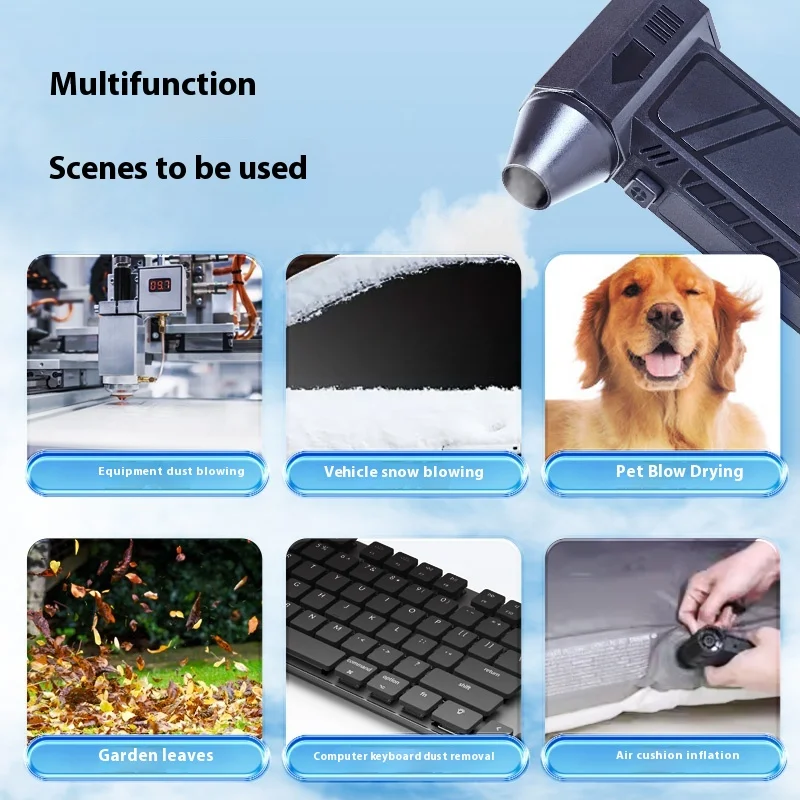 Multifunction

Scenes to be used

09.7

Equipment dust blowing

Vehicle snow blowing

Pet Blow Drying

command

option

fn

shift

return

Garden leaves

Computer keyboard dust removal

Air cushion inflation