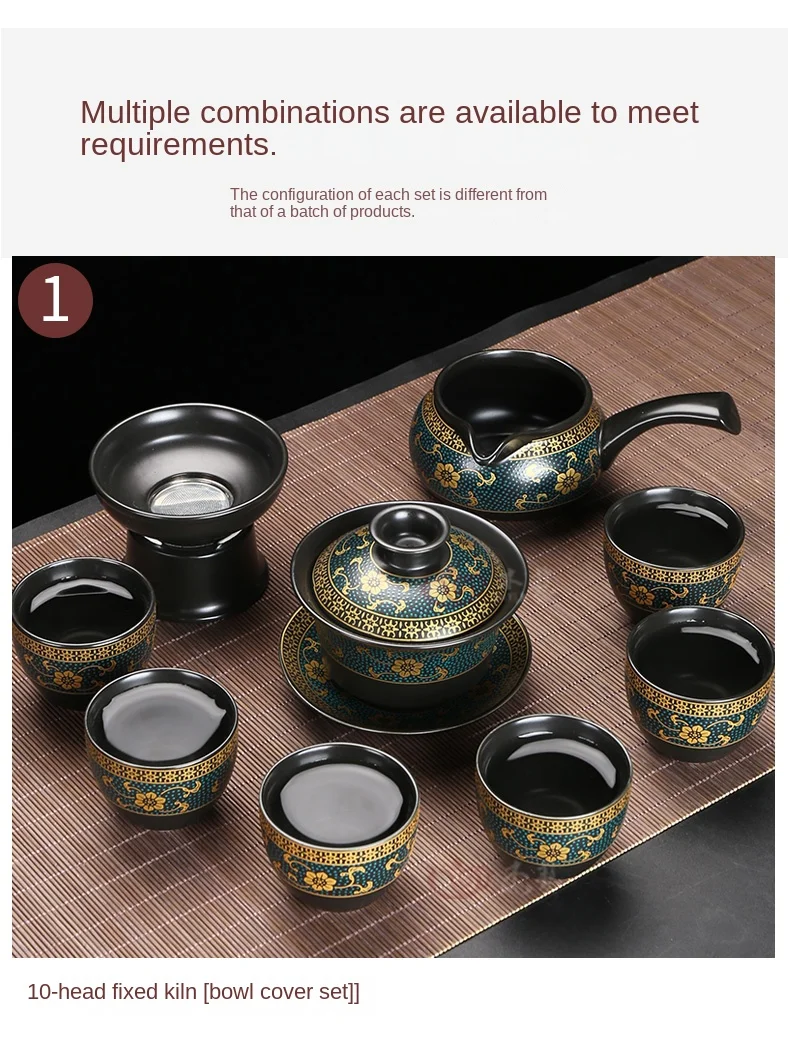 Multiple combinations are available to meet requirements.

The configuration of each set is different from that of a batch of products.

1

10-head fixed kiln [bowl cover set]]