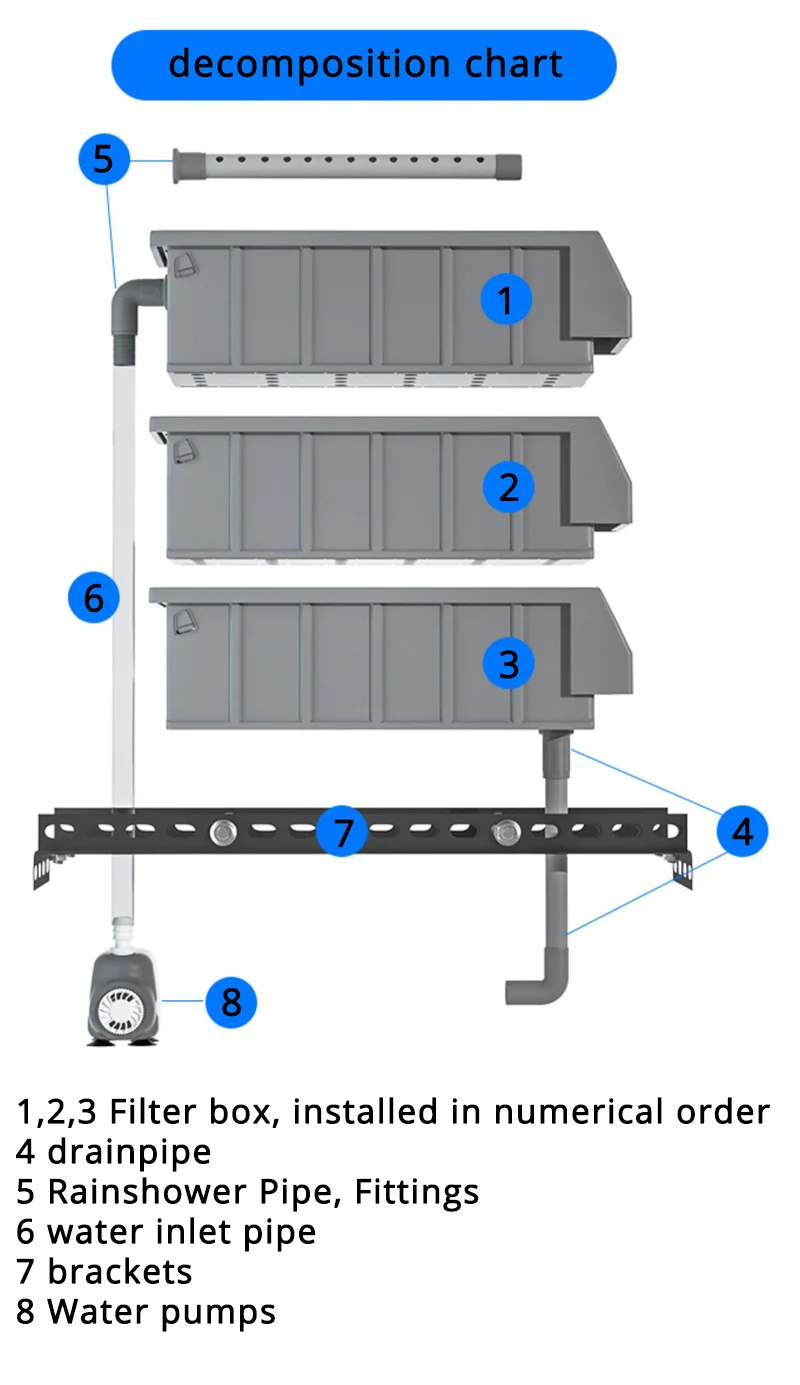 decomposition chart

5

1

2

6

3

7

4

8

1,2,3 Filter box, installed in numerical order
4 drainpipe
5 Rainshower Pipe, Fittings
6 water inlet pipe
7 brackets
8 Water pumps