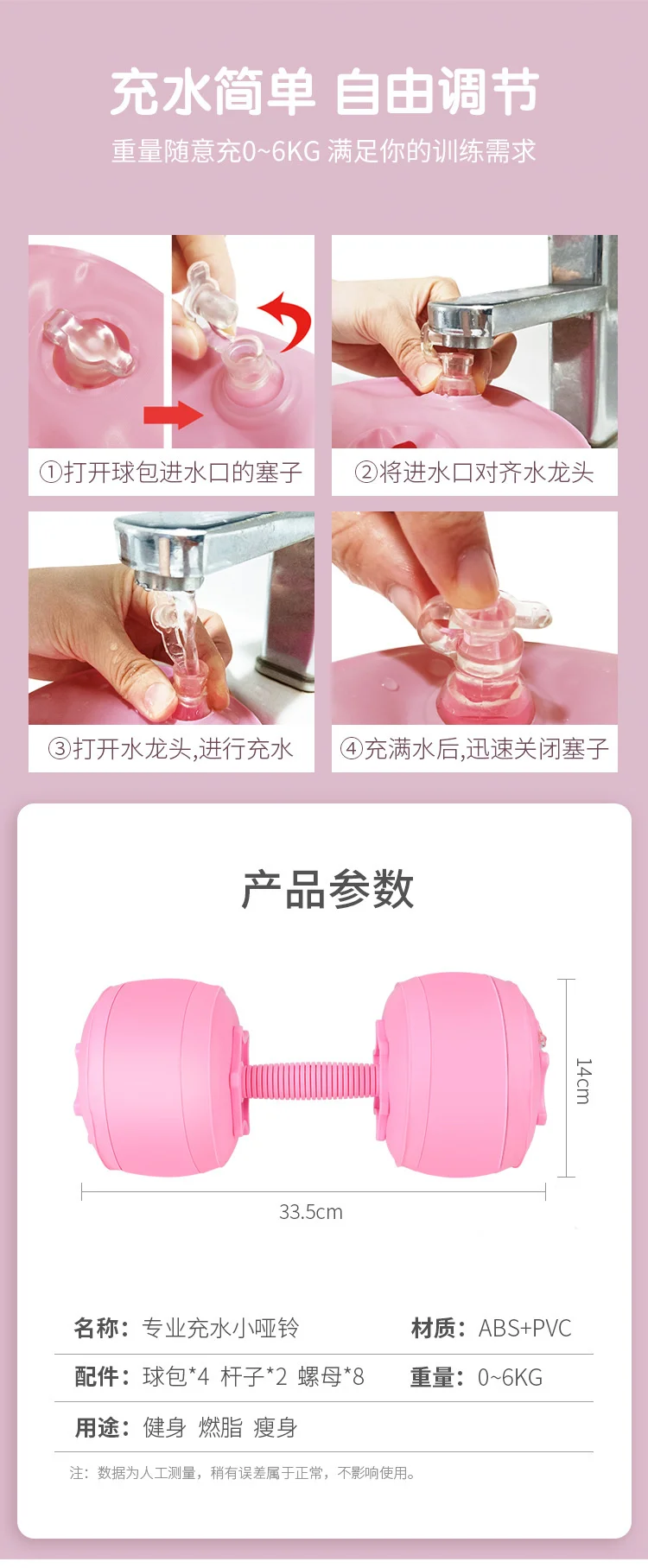 充水简单 自由调节

重量随意充0~6KG 满足你的训练需求

①打开球包进水口的塞子

②将进水口对齐水龙头

③打开水龙头,进行充水

④充满水后,迅速关闭塞子

产品参数

14cm

33.5cm

名称：专业充水小哑铃

材质：ABS+PVC

配件：球包*4 杆子*2 螺母*8

重量：0~6KG

用途：健身 燃脂 瘦身

注：数据为人工测量，稍有误差属于正常，不影响使用。