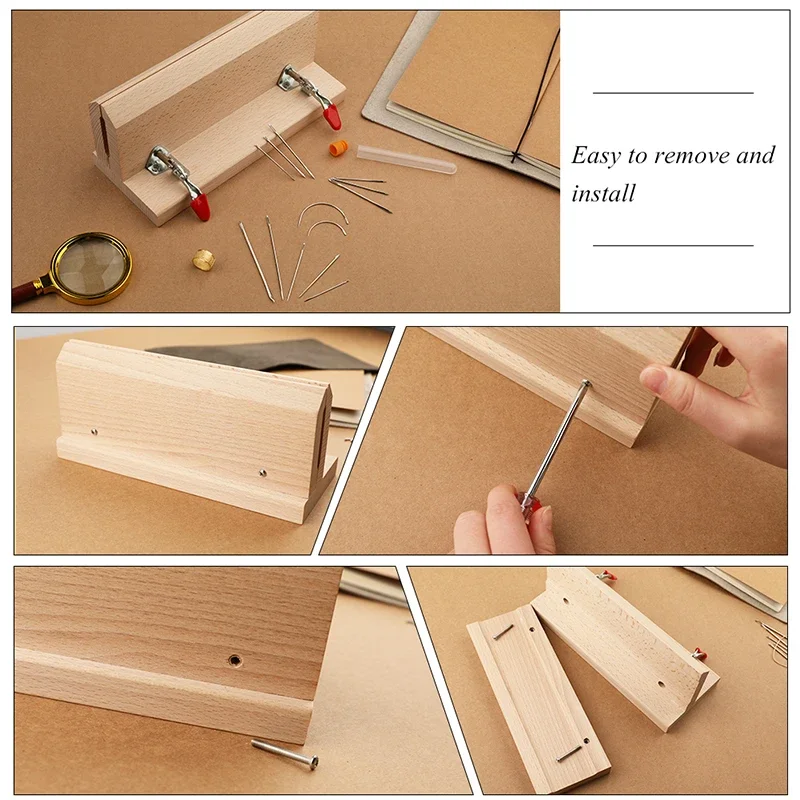 Easy to remove and install