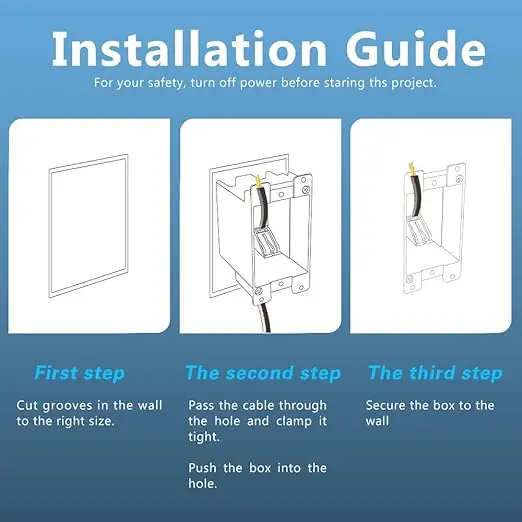 Installation Guide

For your safety, turn off power before staring ths project.

First step

Cut grooves in the wall to the right size.

The second step

Pass the cable through the hole and clamp it tight.

Push the box into the hole.

The third step

Secure the box to the wall