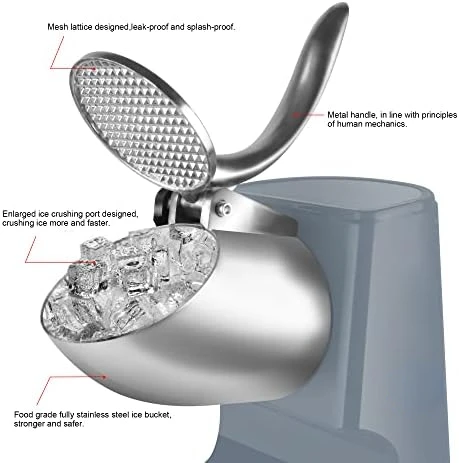 Mesh lattice designed,leak-proof and splash-proof.

Metal handle, in line with principles of human mechanics.

Enlarged ice crushing port designed, crushing ice more and faster.

Food grade fully stainless steel ice bucket, stronger and safer.