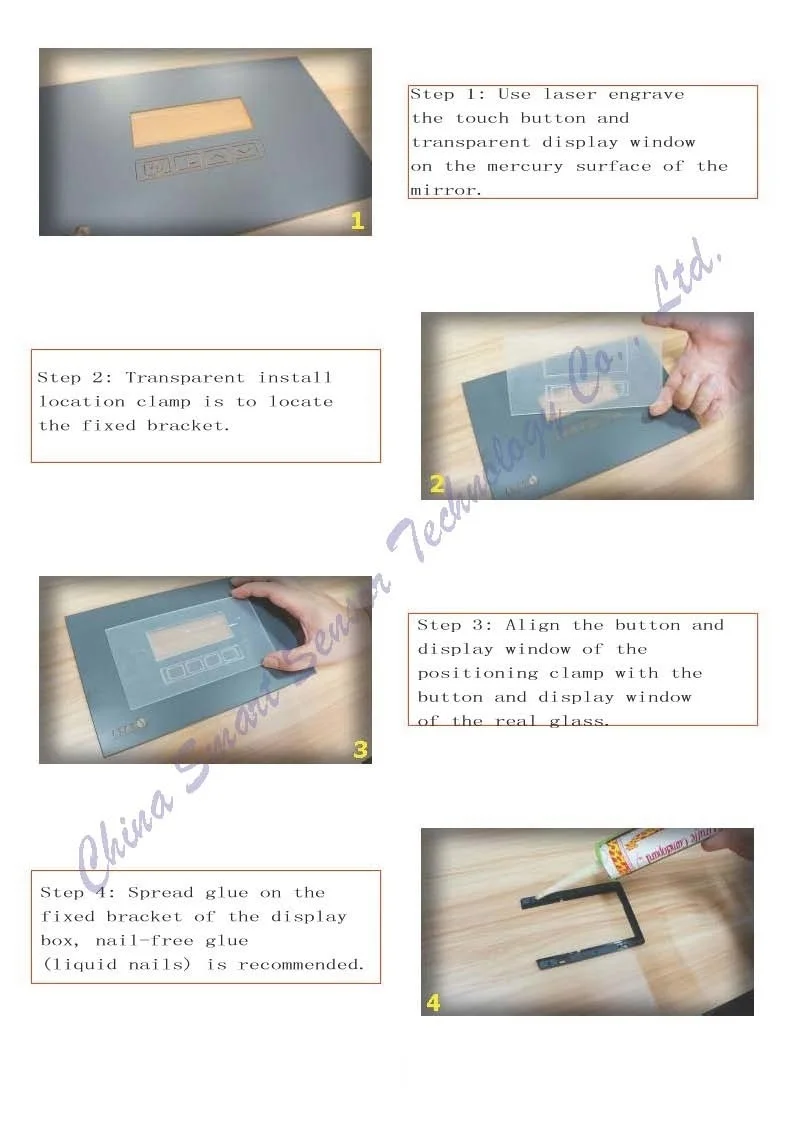 1

Step 1: Use laser engrave the touch button and transparent display window on the mercury surface of the mirror.

Step 2: Transparent install location clamp is to locate the fixed bracket.

2

3

Step 3: Align the button and display window of the positioning clamp with the button and display window of the real glass.

Step 4: Spread glue on the fixed bracket of the display box, nail-free glue (liquid nails) is recommended.

4

China Smart Sensor Technology Co., Ltd.