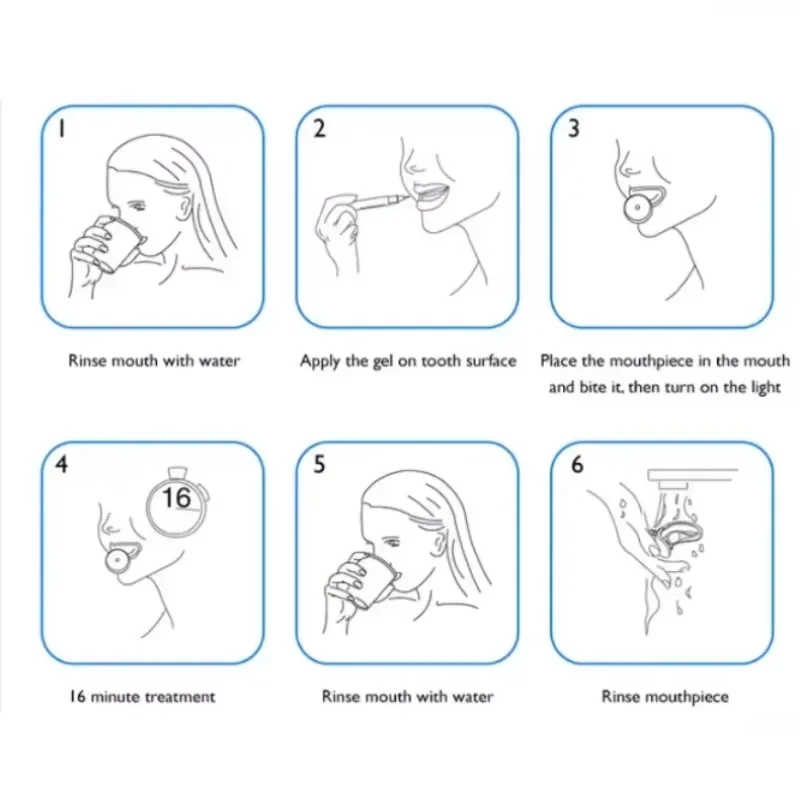 1

Rinse mouth with water

2

Apply the gel on tooth surface

3

Place the mouthpiece in the mouth and bite it, then turn on the light

4

16

16 minute treatment

5

Rinse mouth with water

6

Rinse mouthpiece