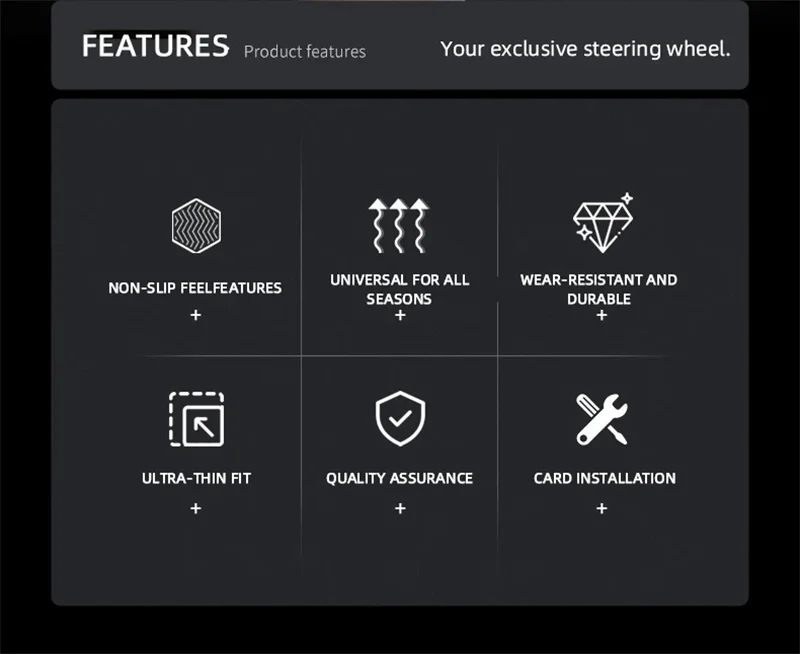 FEATURES Product features

Your exclusive steering wheel.

NON-SLIP FEELFEATURES
+

UNIVERSAL FOR ALL SEASONS
+

WEAR-RESISTANT AND DURABLE
+

ULTRA-THIN FIT
+

QUALITY ASSURANCE
+

CARD INSTALLATION
+