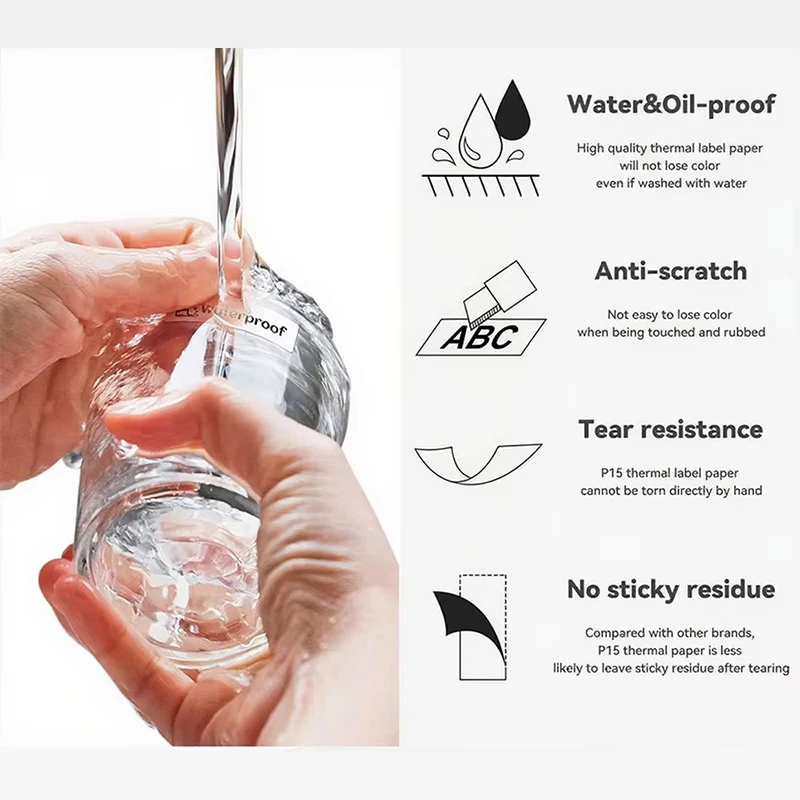 Waterproof

Water&Oil-proof

High quality thermal label paper will not lose color even if washed with water

ABC

Anti-scratch

Not easy to lose color when being touched and rubbed

Tear resistance

P15 thermal label paper cannot be torn directly by hand

No sticky residue

Compared with other brands, P15 thermal paper is less likely to leave sticky residue after tearing