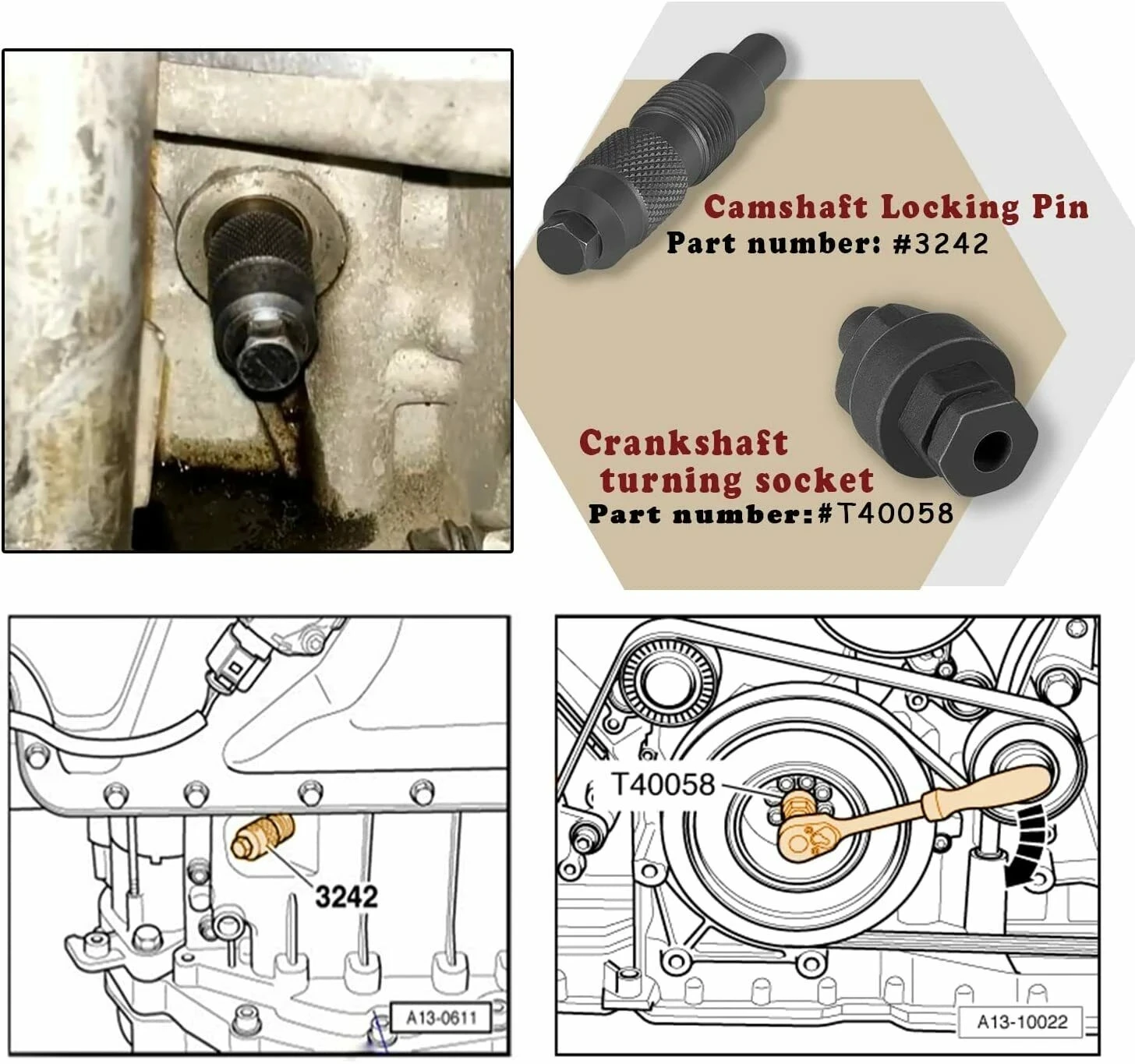 Camshaft Locking Pin
Part number: #3242

Crankshaft turning socket
Part number:#T40058

3242

A13-0611

T40058

A13-10022