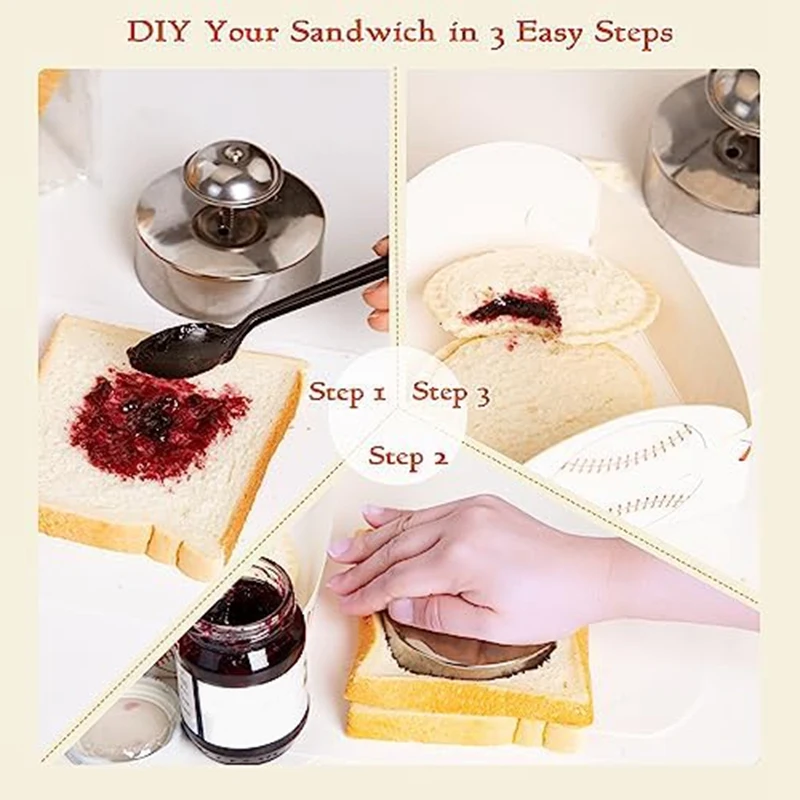 DIY Your Sandwich in 3 Easy Steps

Step 1

Step 3

Step 2