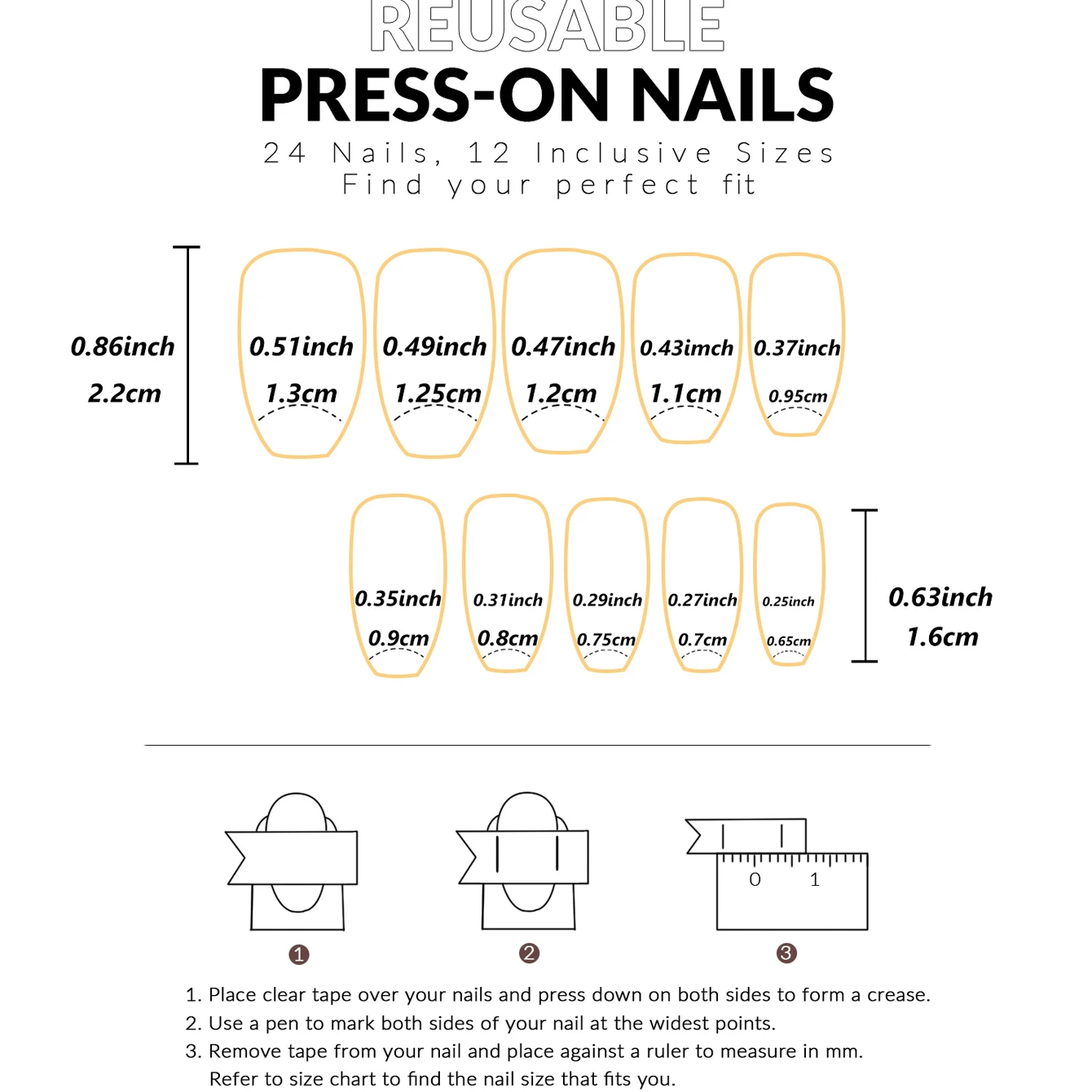 REUSABLE
PRESS-ON NAILS
24 Nails, 12 Inclusive Sizes
Find your perfect fit

0.86inch
2.2cm

0.51inch
1.3cm

0.49inch
1.25cm

0.47inch
1.2cm

0.43imch
1.1cm

0.37inch
0.95cm

0.35inch
0.9cm

0.31inch
0.8cm

0.29inch
0.75cm

0.27inch
0.7cm

0.25inch
0.65cm

0.63inch
1.6cm

0 1

1

2

3

1. Place clear tape over your nails and press down on both sides to form a crease.
2. Use a pen to mark both sides of your nail at the widest points.
3. Remove tape from your nail and place against a ruler to measure in mm.
Refer to size chart to find the nail size that fits you.