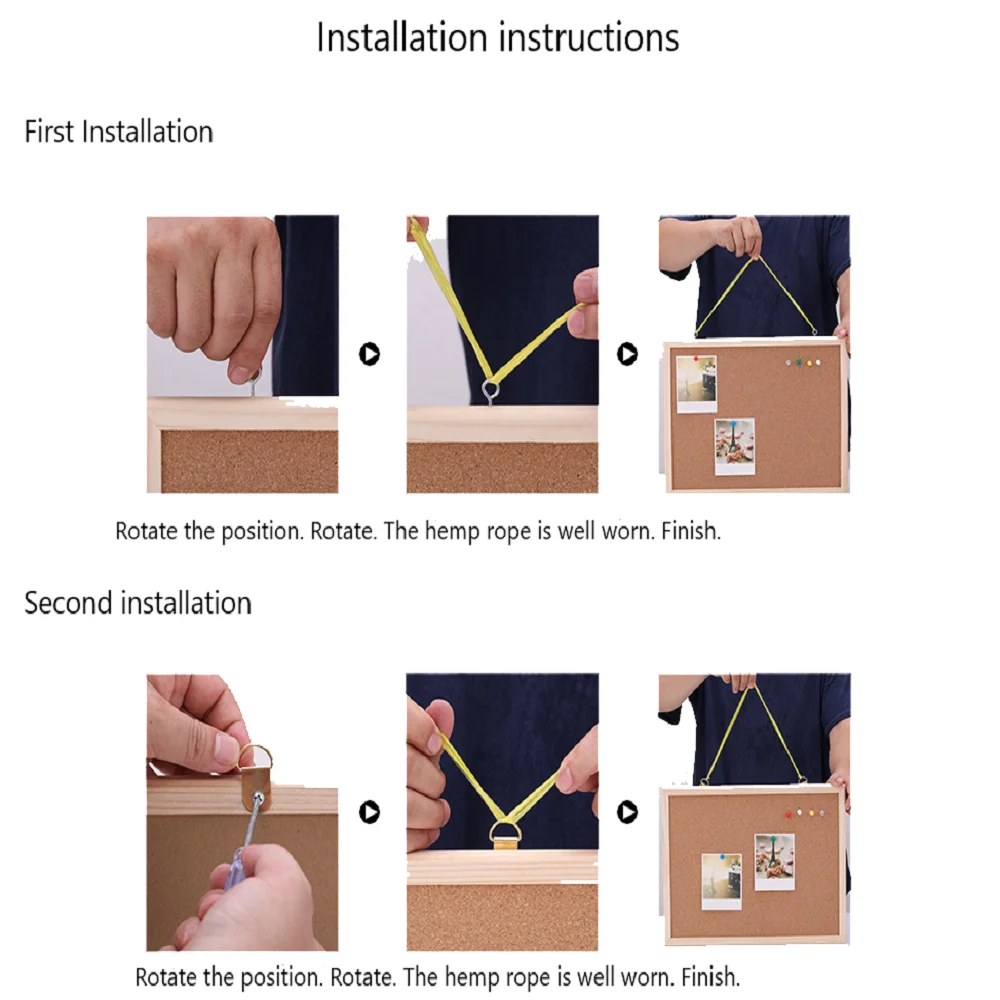 Installation instructions

First Installation

Rotate the position. Rotate. The hemp rope is well worn. Finish.

Second installation

Rotate the position. Rotate. The hemp rope is well worn. Finish.