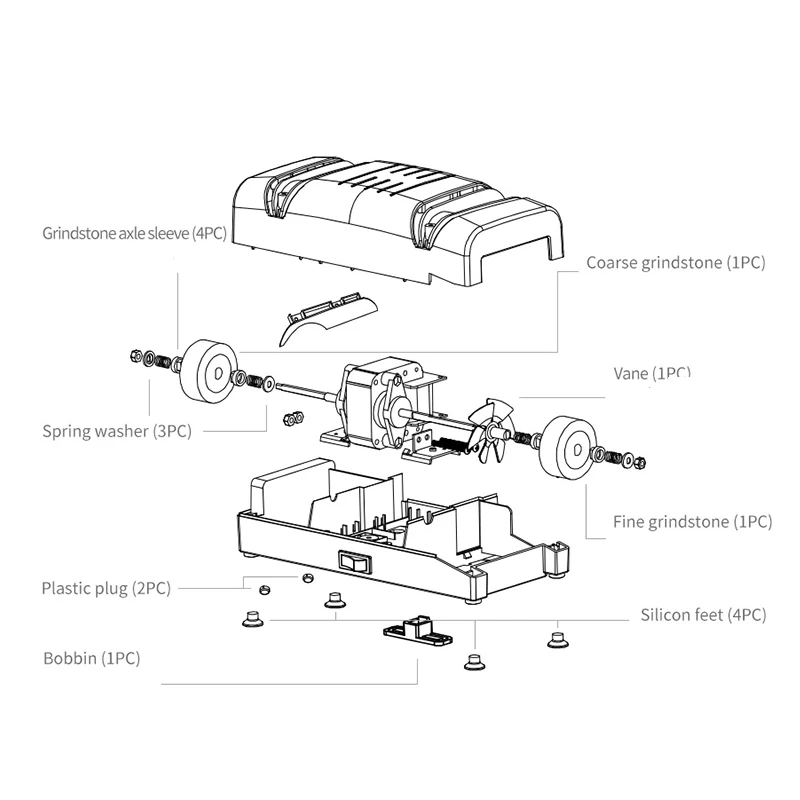 Grindstone axle sleeve (4PC)

Coarse grindstone (1PC)

Vane (1PC)

Spring washer (3PC)

Fine grindstone (1PC)

Plastic plug (2PC)

Silicon feet (4PC)

Bobbin (1PC)