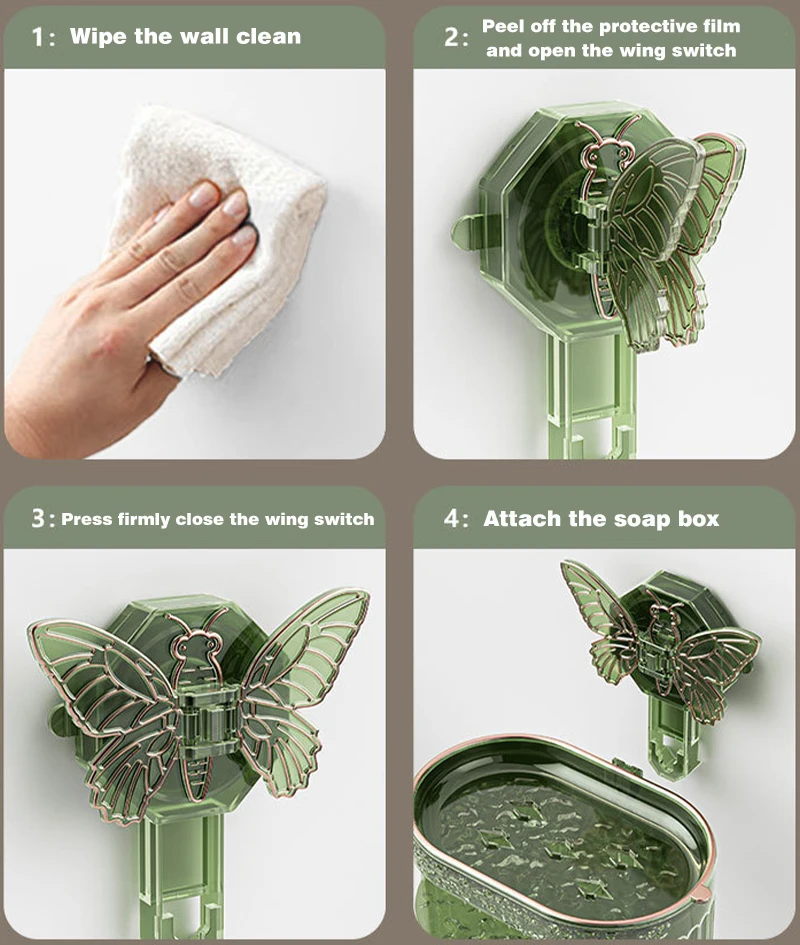 1: Wipe the wall clean

2: Peel off the protective film and open the wing switch

3: Press firmly close the wing switch

4: Attach the soap box