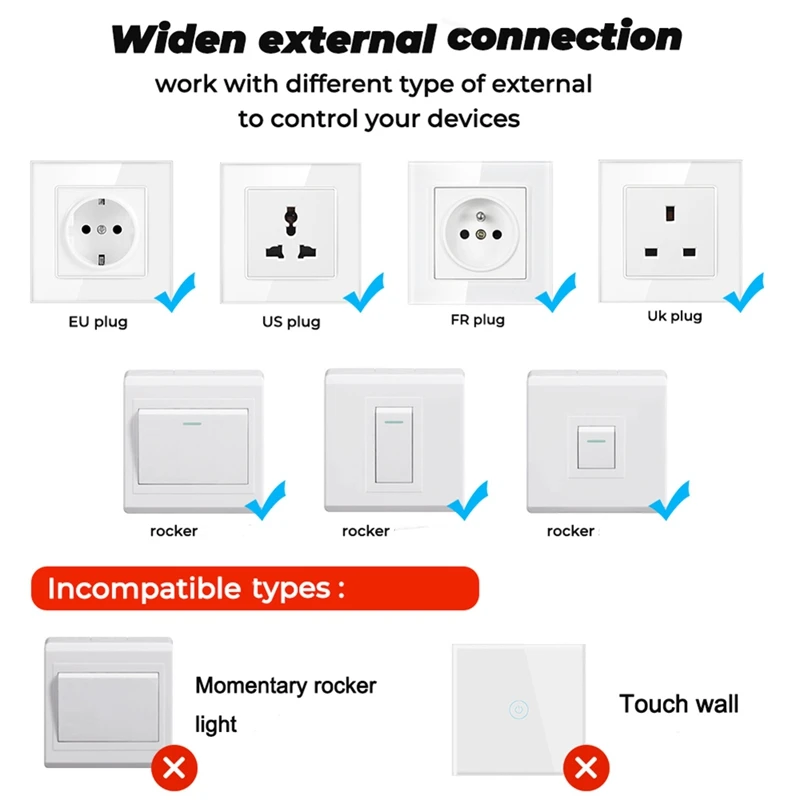 Widen external connection
work with different type of external to control your devices

EU plug

US plug

FR plug

Uk plug

rocker

rocker

rocker

Incompatible types :

Momentary rocker light

Touch wall