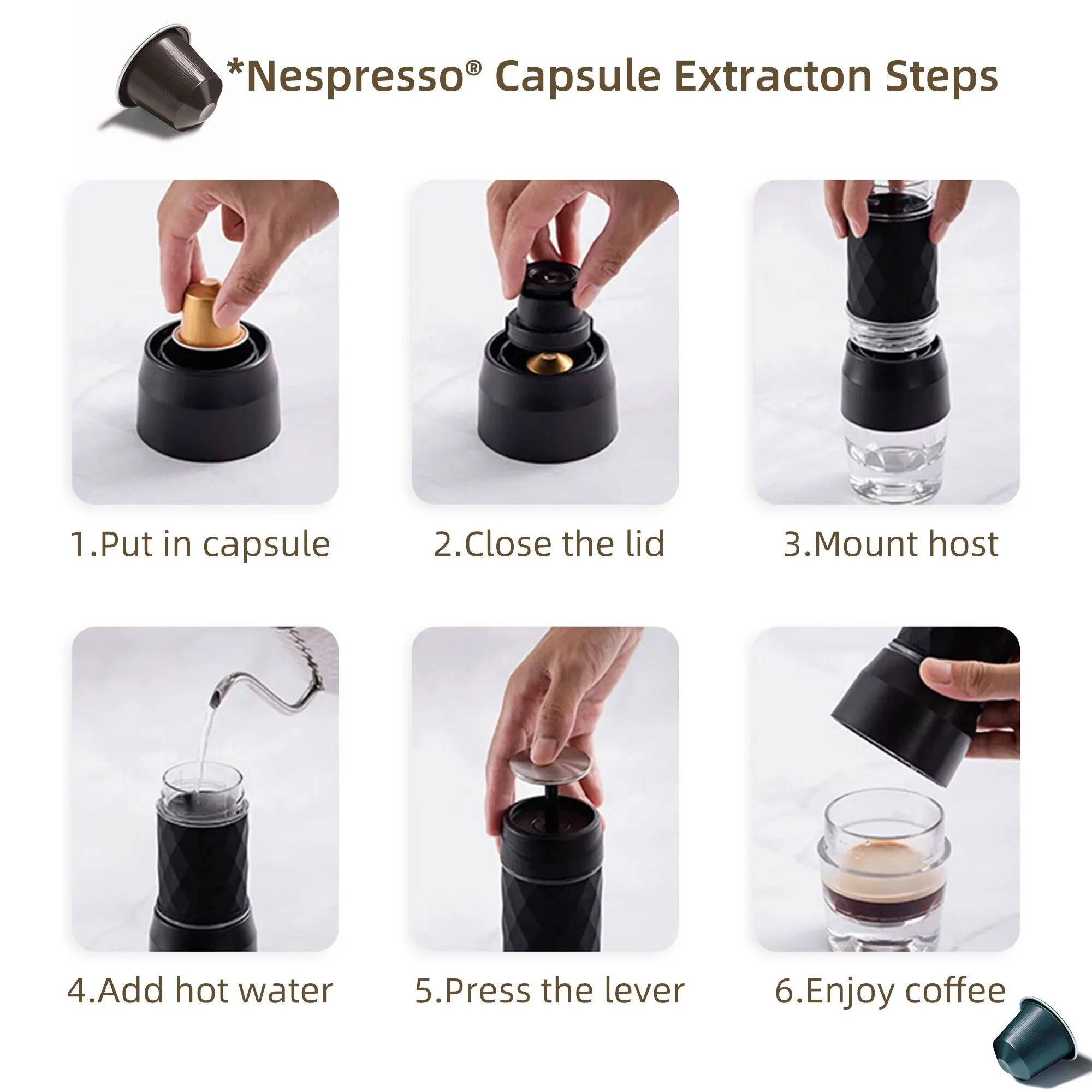 *Nespresso® Capsule Extracton Steps

1.Put in capsule

2.Close the lid

3.Mount host

4.Add hot water

5.Press the lever

6.Enjoy coffee