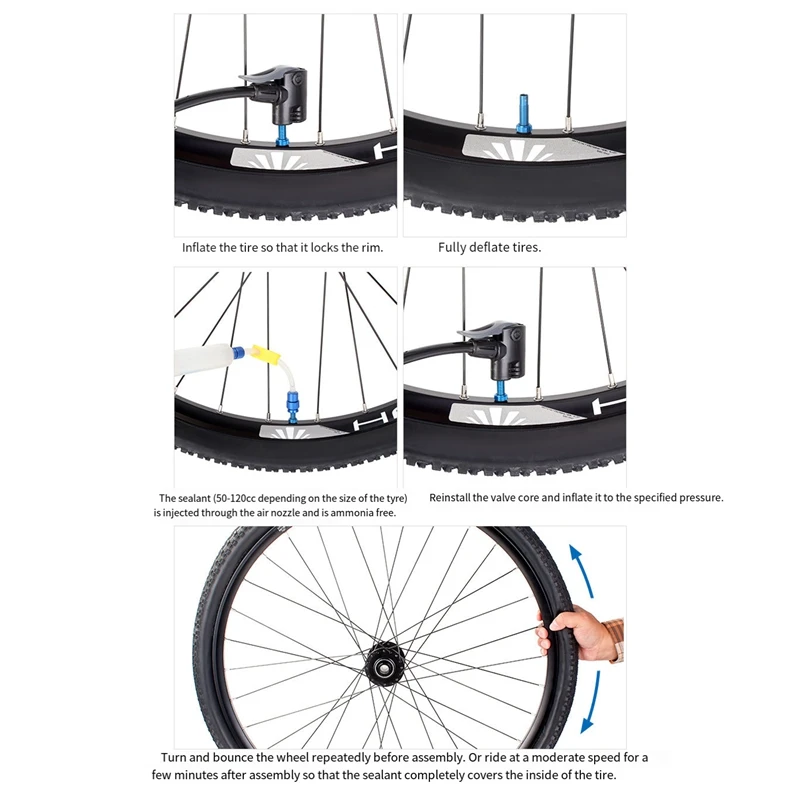 Inflate the tire so that it locks the rim.

Fully deflate tires.

The sealant (50-120cc depending on the size of the tyre) is injected through the air nozzle and is ammonia free.

Reinstall the valve core and inflate it to the specified pressure.

Turn and bounce the wheel repeatedly before assembly. Or ride at a moderate speed for a few minutes after assembly so that the sealant completely covers the inside of the tire.