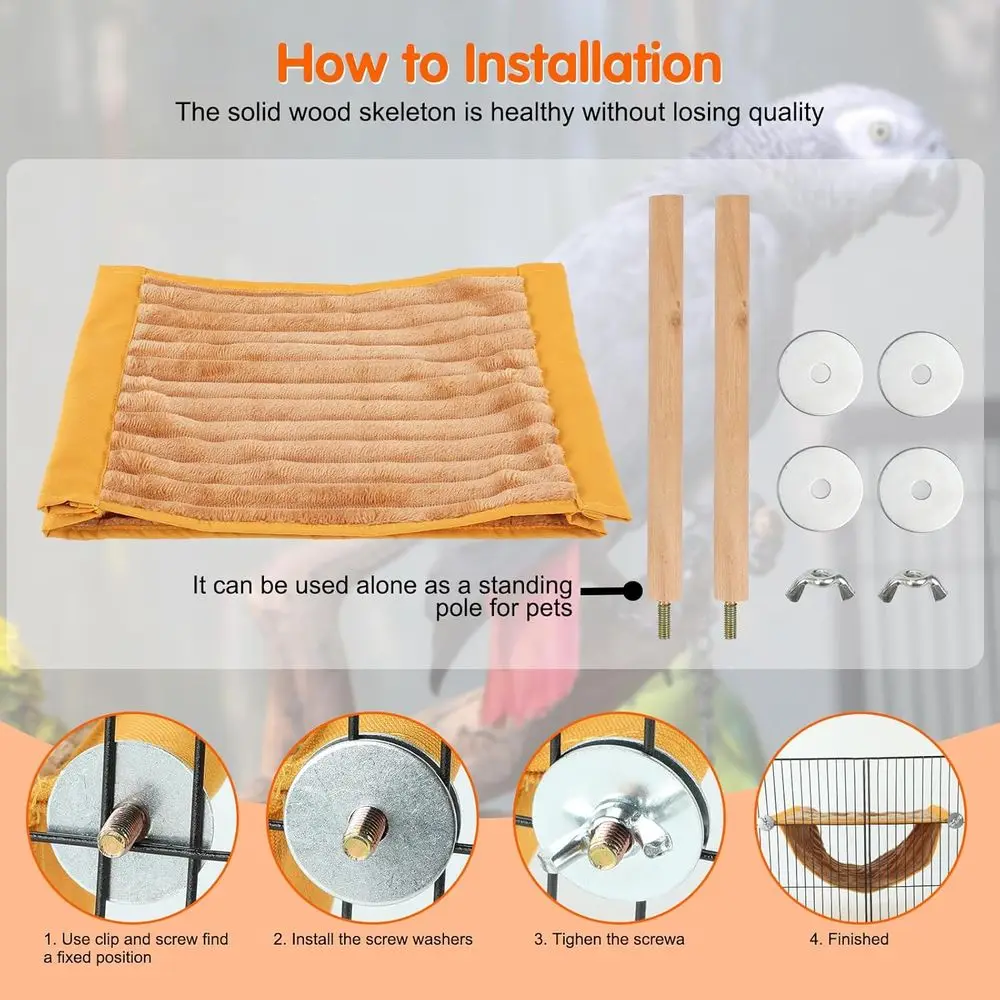 How to Installation

The solid wood skeleton is healthy without losing quality

It can be used alone as a standing pole for pets

1. Use clip and screw find a fixed position

2. Install the screw washers

3. Tighen the screwa

4. Finished