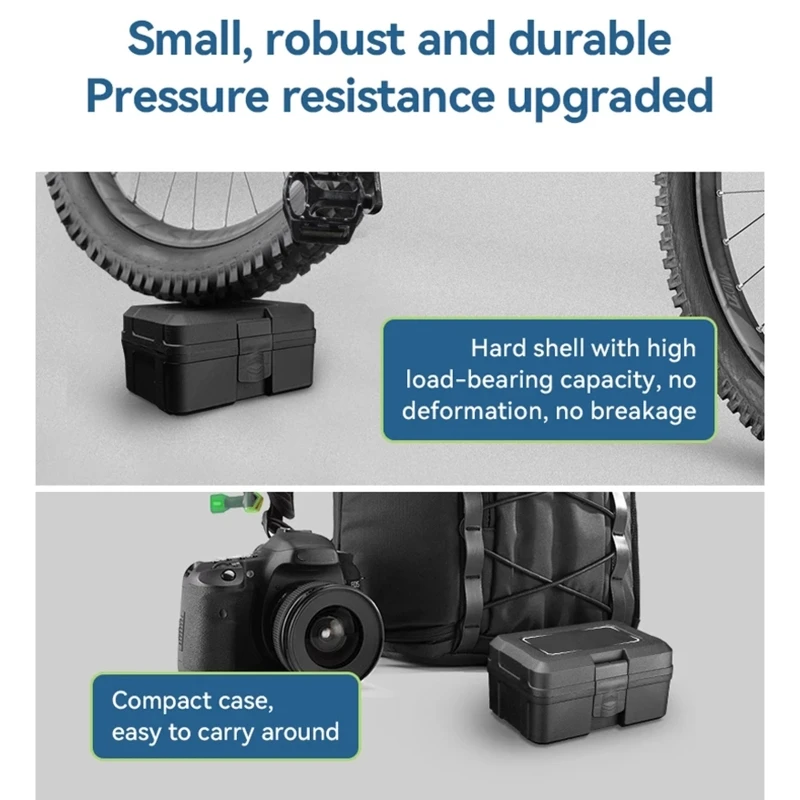 Small, robust and durable
Pressure resistance upgraded

Hard shell with high load-bearing capacity, no deformation, no breakage

Compact case, easy to carry around