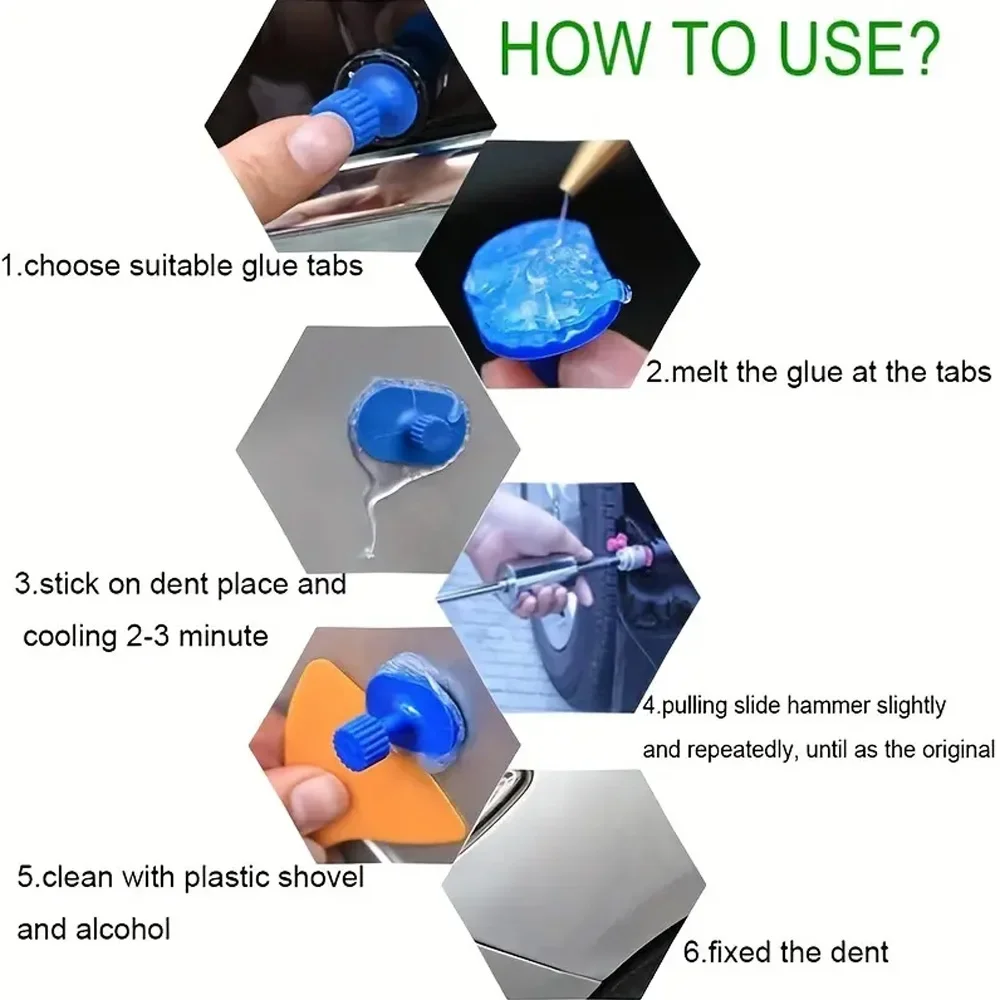 HOW TO USE?

1.choose suitable glue tabs

2.melt the glue at the tabs

3.stick on dent place and cooling 2-3 minute

4.pulling slide hammer slightly and repeatedly, until as the original

5.clean with plastic shovel and alcohol

6.fixed the dent