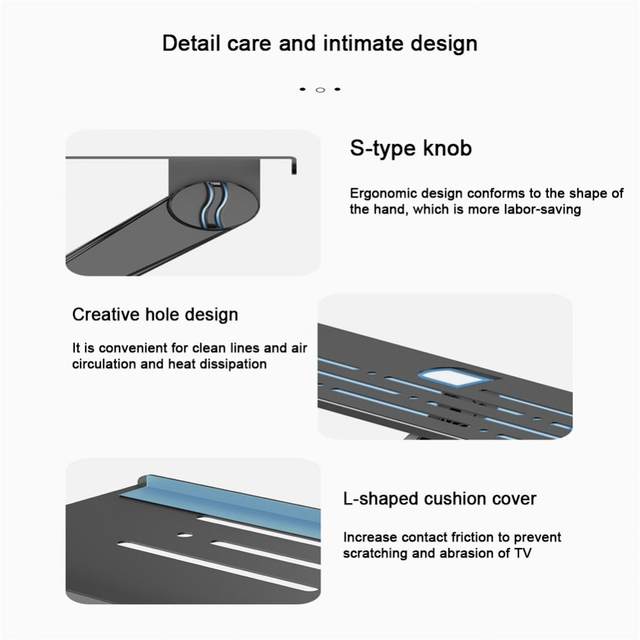 Detail care and intimate design

S-type knob

Ergonomic design conforms to the shape of the hand, which is more labor-saving

Creative hole design

It is convenient for clean lines and air circulation and heat dissipation

L-shaped cushion cover

Increase contact friction to prevent scratching and abrasion of TV