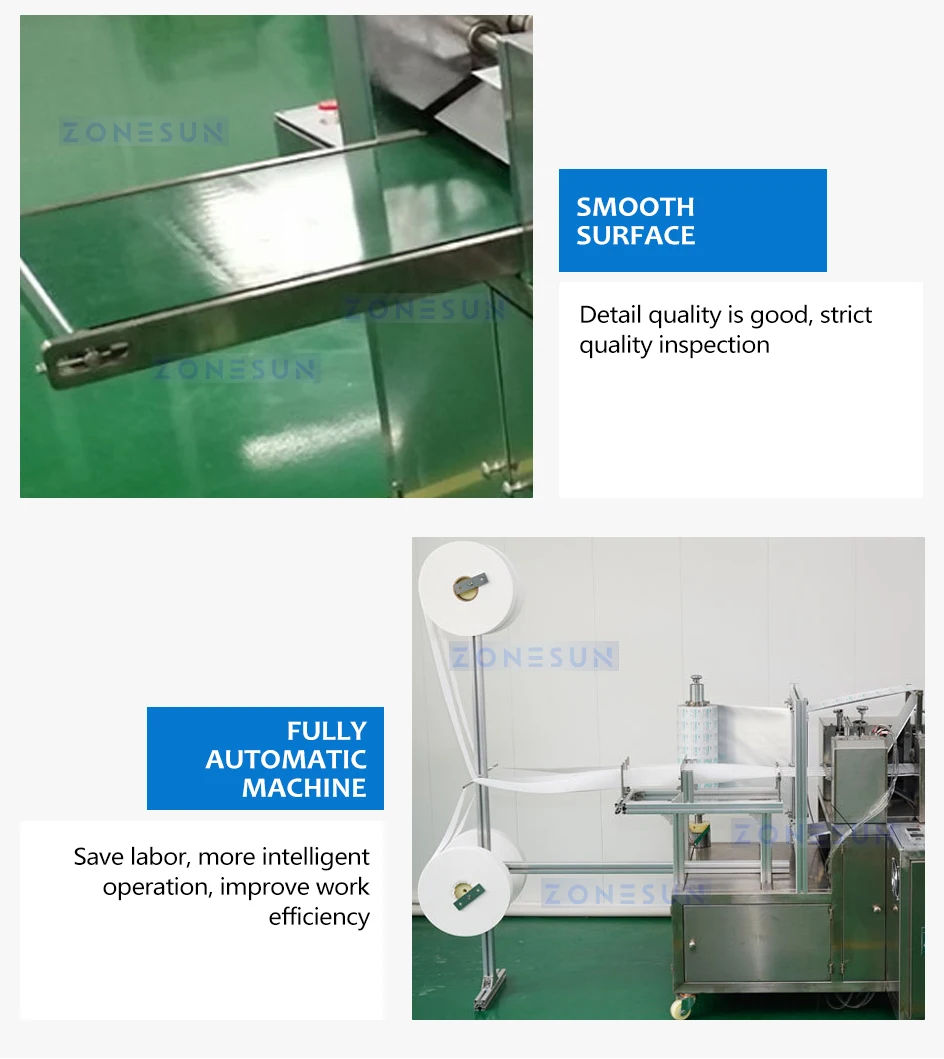 ZONESUN

ZONESUN

ZONESUN

SMOOTH SURFACE

Detail quality is good, strict quality inspection

ZONESUN

ZONESUN

ZONESUN

FULLY AUTOMATIC MACHINE

Save labor, more intelligent operation, improve work efficiency