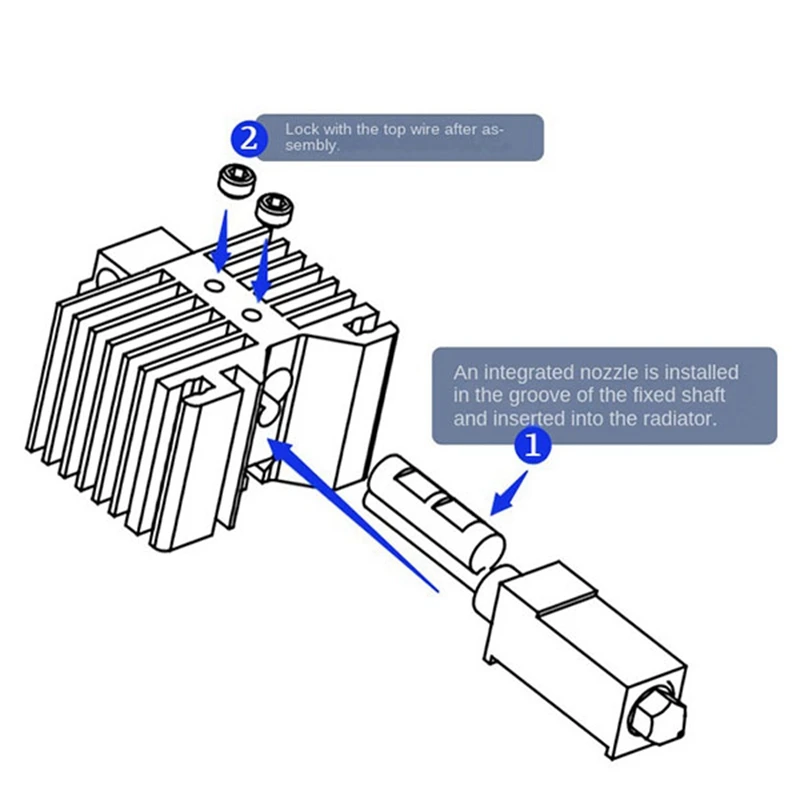 2 Lock with the top wire after assembly.

An integrated nozzle is installed in the groove of the fixed shaft and inserted into the radiator.

1