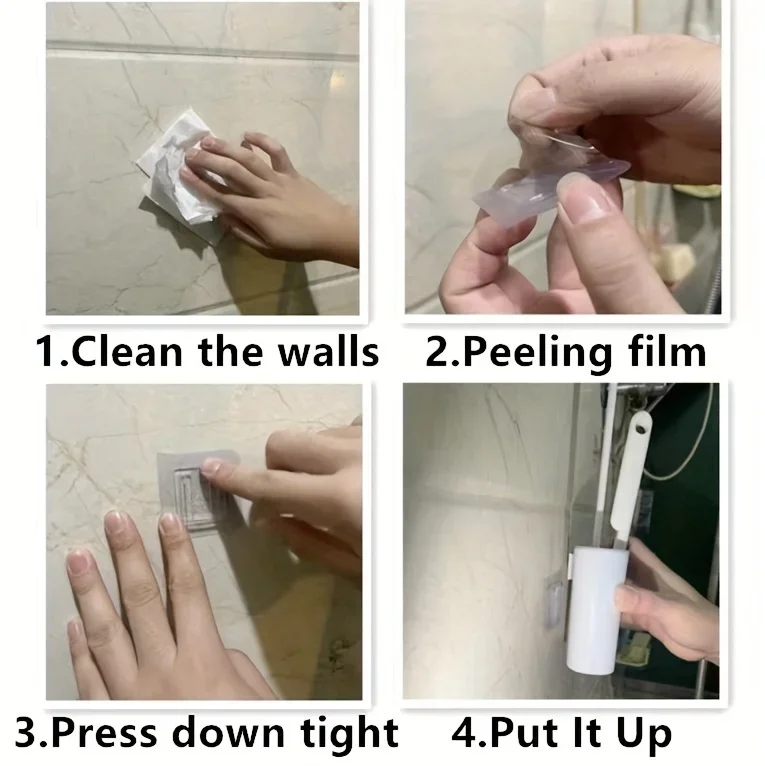 1.Clean the walls

2.Peeling film

3.Press down tight

4.Put It Up