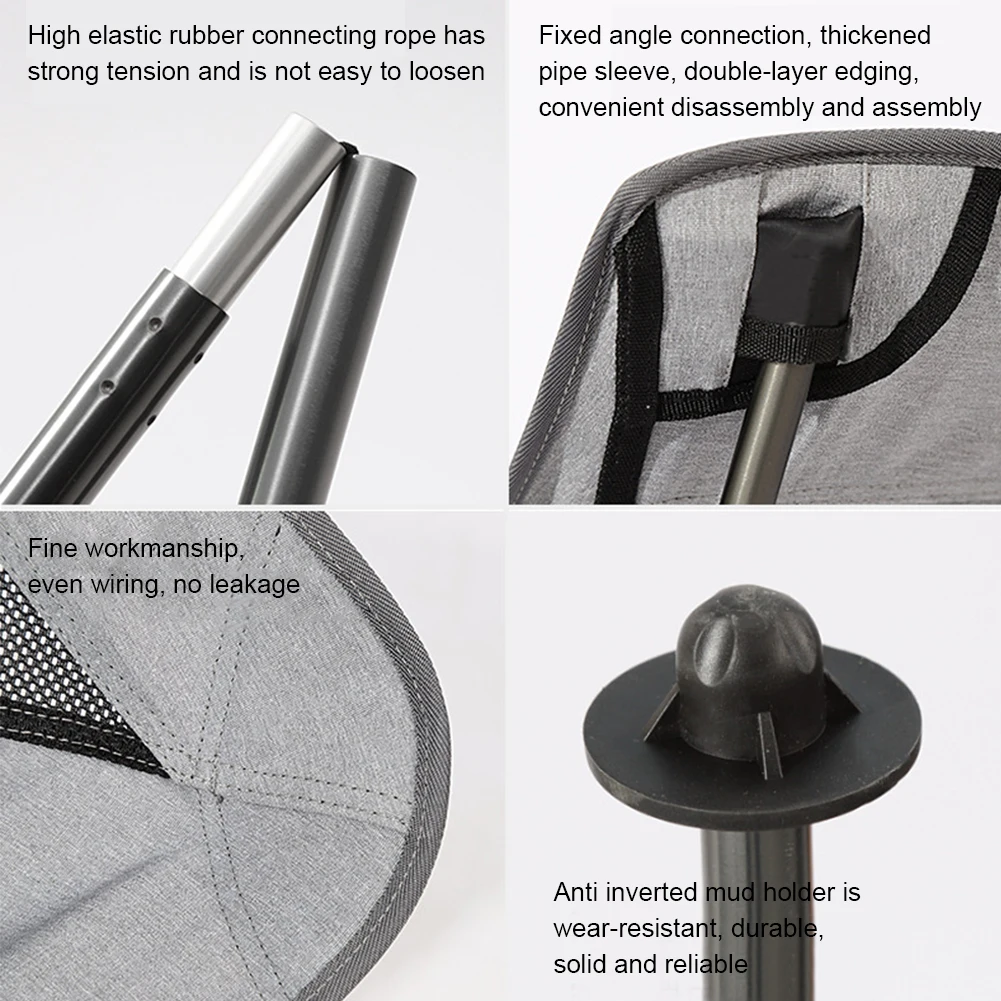 High elastic rubber connecting rope has strong tension and is not easy to loosen

Fixed angle connection, thickened pipe sleeve, double-layer edging, convenient disassembly and assembly

Fine workmanship, even wiring, no leakage

Anti inverted mud holder is wear-resistant, durable, solid and reliable