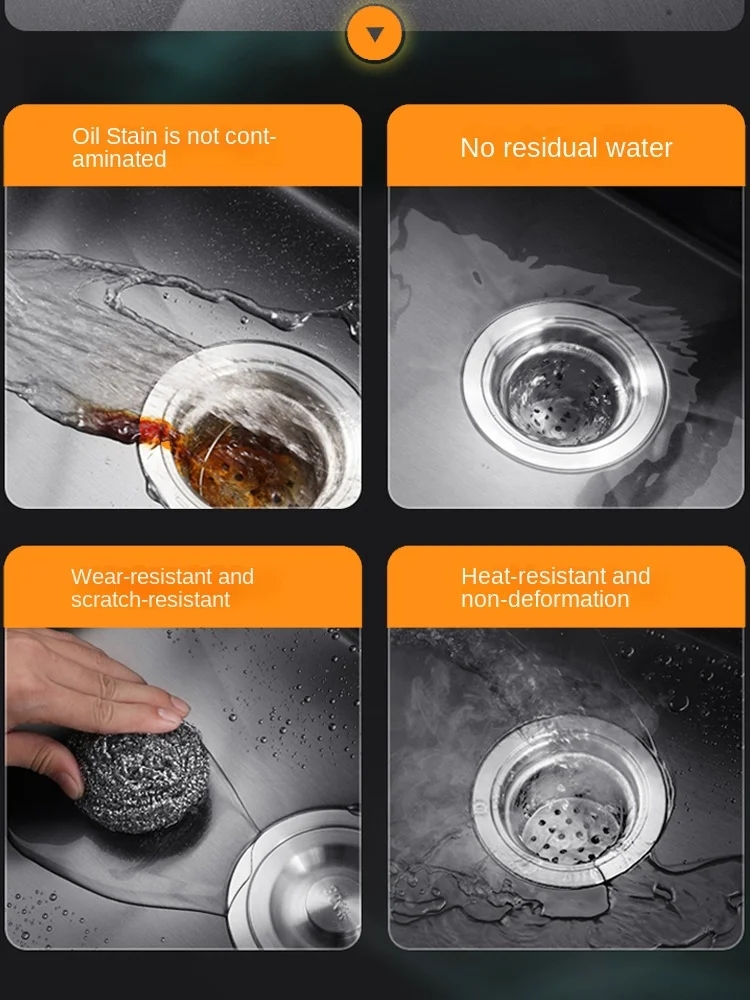 Oil Stain is not contaminated

No residual water

Wear-resistant and scratch-resistant

Heat-resistant and non-deformation