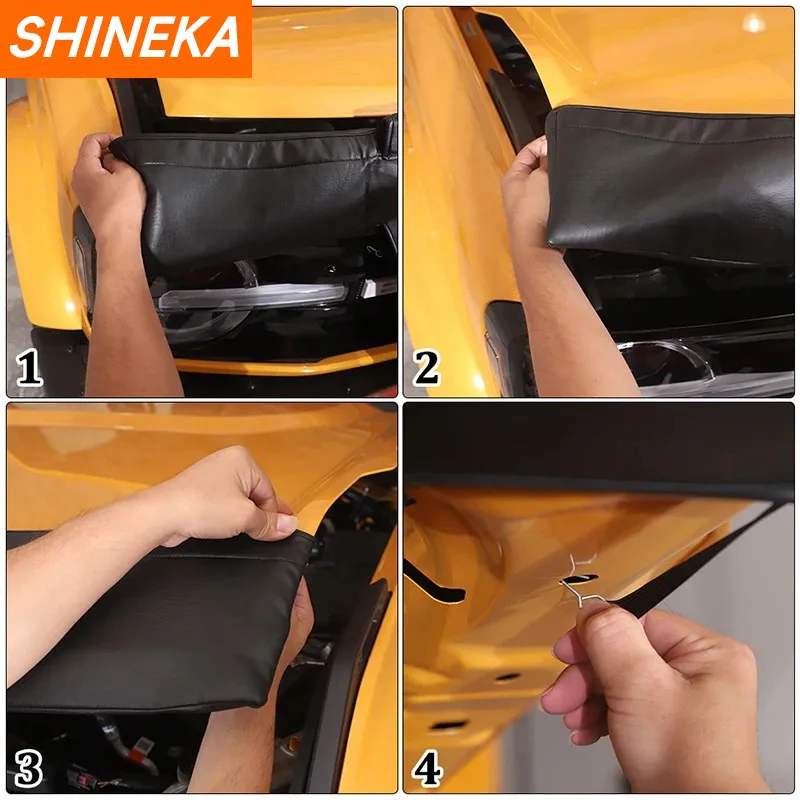 SHINEKA

1

2

3

4