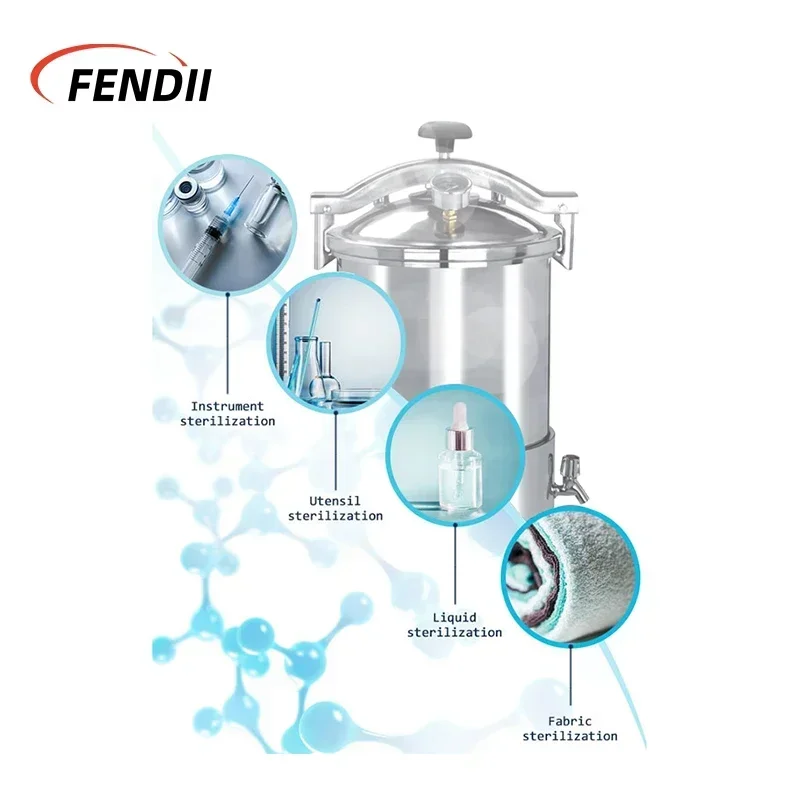 FENDII

Instrument sterilization

Utensil sterilization

Liquid sterilization

Fabric sterilization