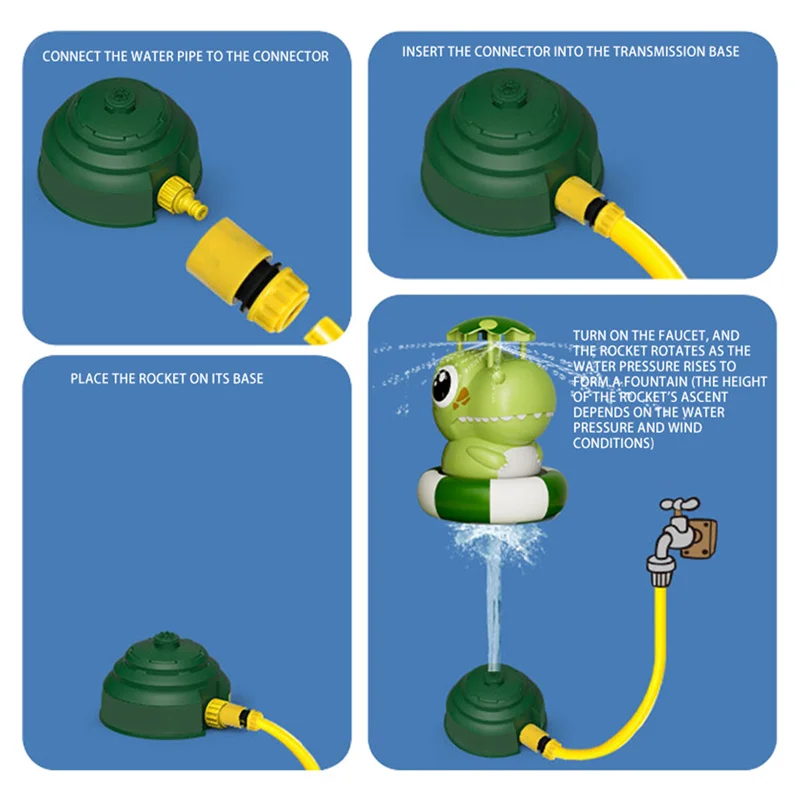 CONNECT THE WATER PIPE TO THE CONNECTOR

INSERT THE CONNECTOR INTO THE TRANSMISSION BASE

PLACE THE ROCKET ON ITS BASE

TURN ON THE FAUCET, AND THE ROCKET ROTATES AS THE WATER PRESSURE RISES TO FORM A FOUNTAIN (THE HEIGHT OF THE ROCKET'S ASCENT DEPENDS ON THE WATER PRESSURE AND WIND CONDITIONS)