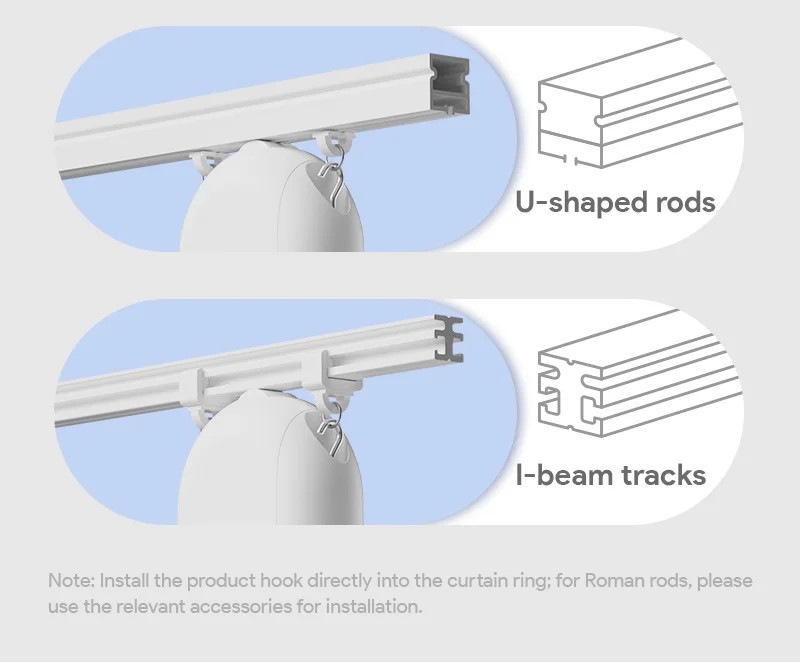 U-shaped rods

I-beam tracks

Note: Install the product hook directly into the curtain ring; for Roman rods, please use the relevant accessories for installation.