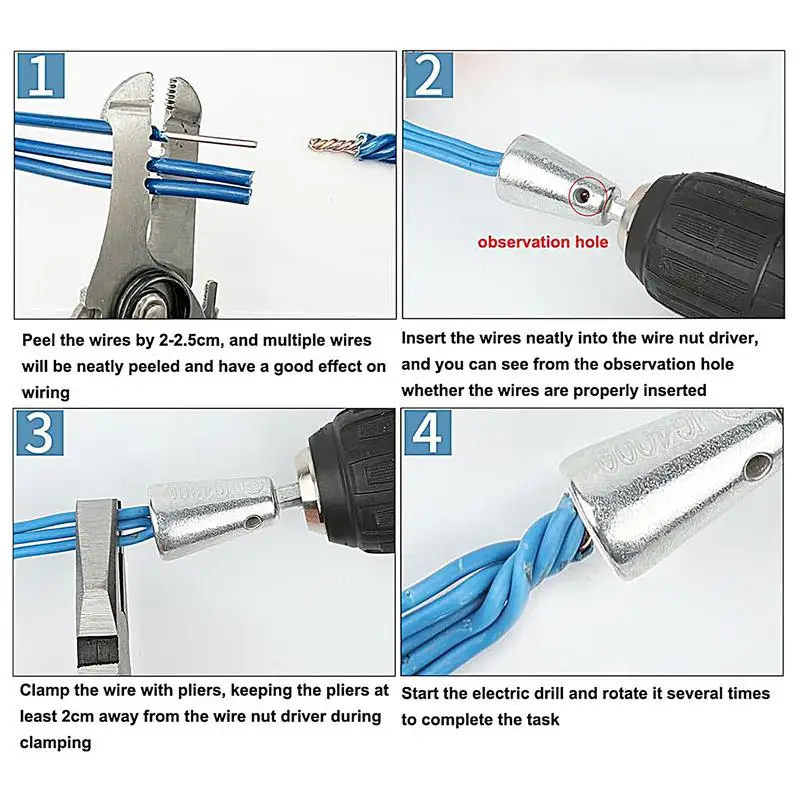 1

Peel the wires by 2-2.5cm, and multiple wires will be neatly peeled and have a good effect on wiring

2

observation hole

Insert the wires neatly into the wire nut driver, and you can see from the observation hole whether the wires are properly inserted

3

Clamp the wire with pliers, keeping the pliers at least 2cm away from the wire nut driver during clamping

4

Start the electric drill and rotate it several times to complete the task