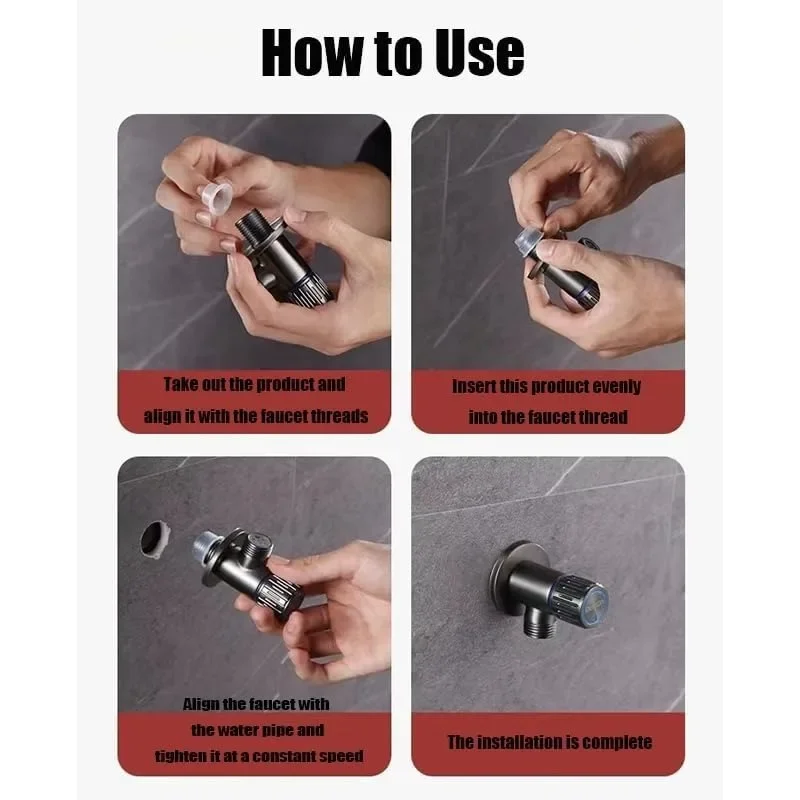 How to Use

Take out the product and align it with the faucet threads

Insert this product evenly into the faucet thread

Align the faucet with the water pipe and tighten it at a constant speed

The installation is complete