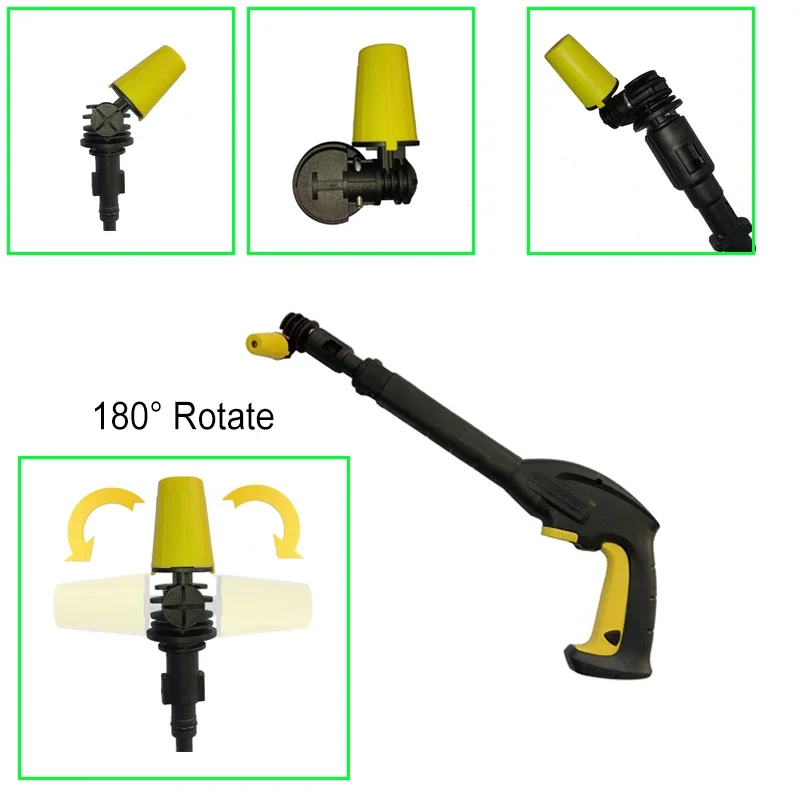 180° Rotate