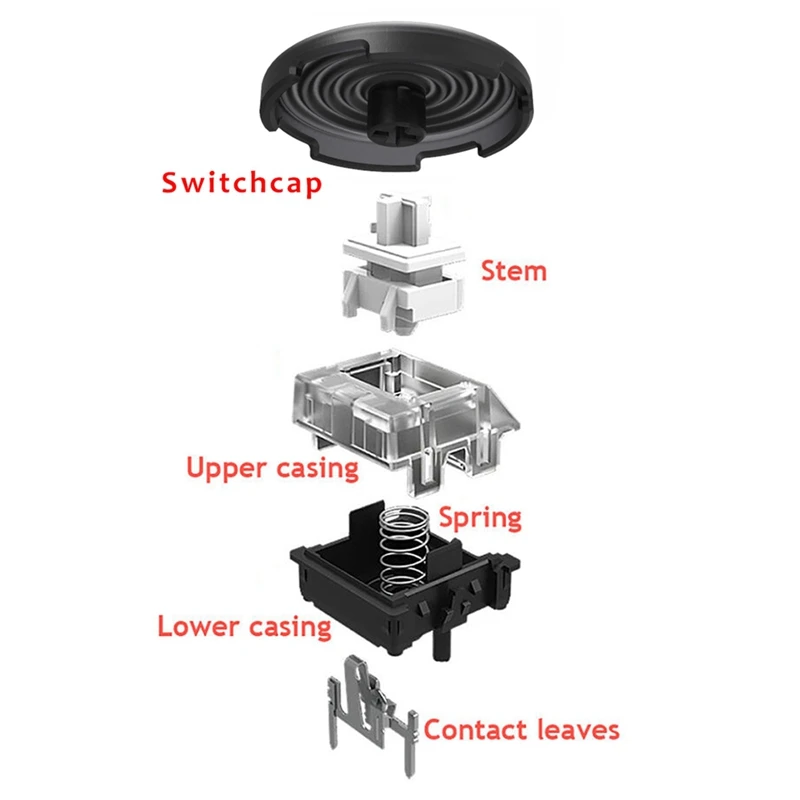 Switchcap

Stem

Upper casing

Spring

Lower casing

Contact leaves