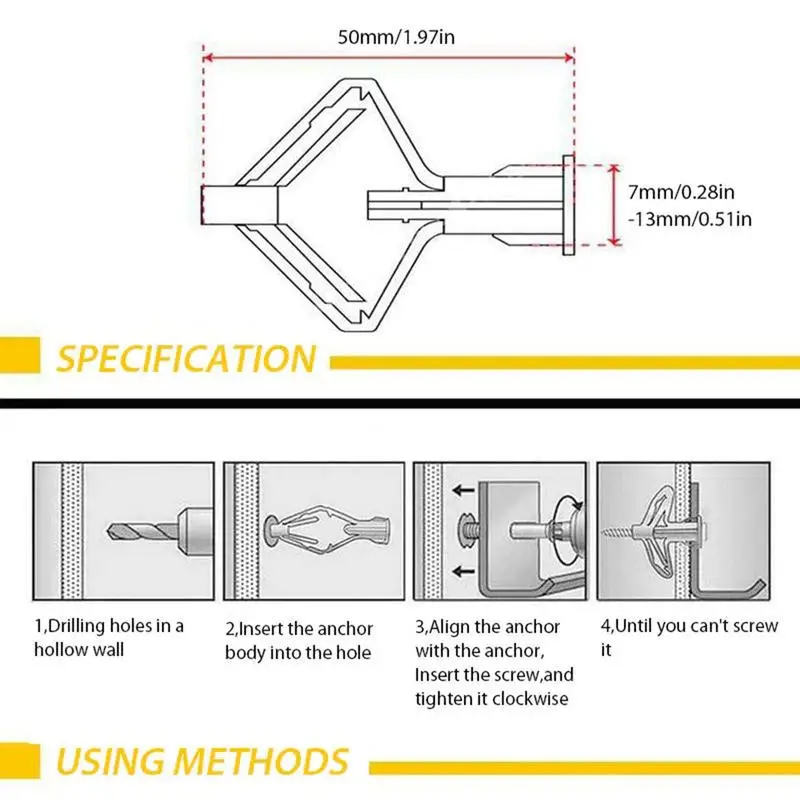 50mm/1.97in

7mm/0.28in
-13mm/0.51in

SPECIFICATION

1,Drilling holes in a hollow wall

2,Insert the anchor body into the hole

3,Align the anchor with the anchor, Insert the screw,and tighten it clockwise

4,Until you can't screw it

USING METHODS