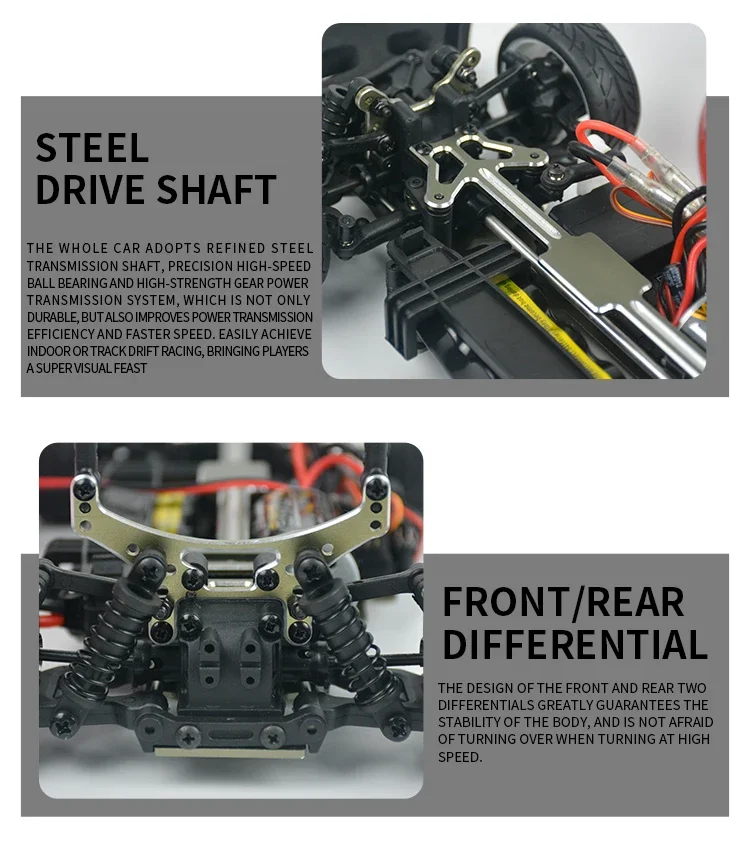 STEEL
DRIVE SHAFT

THE WHOLE CAR ADOPTS REFINED STEEL TRANSMISSION SHAFT, PRECISION HIGH-SPEED BALL BEARING AND HIGH-STRENGTH GEAR POWER TRANSMISSION SYSTEM, WHICH IS NOT ONLY DURABLE, BUT ALSO IMPROVES POWER TRANSMISSION EFFICIENCY AND FASTER SPEED. EASILY ACHIEVE INDOOR OR TRACK DRIFT RACING, BRINGING PLAYERS A SUPER VISUAL FEAST

FRONT/REAR
DIFFERENTIAL

THE DESIGN OF THE FRONT AND REAR TWO DIFFERENTIALS GREATLY GUARANTEES THE STABILITY OF THE BODY, AND IS NOT AFRAID OF TURNING OVER WHEN TURNING AT HIGH SPEED.